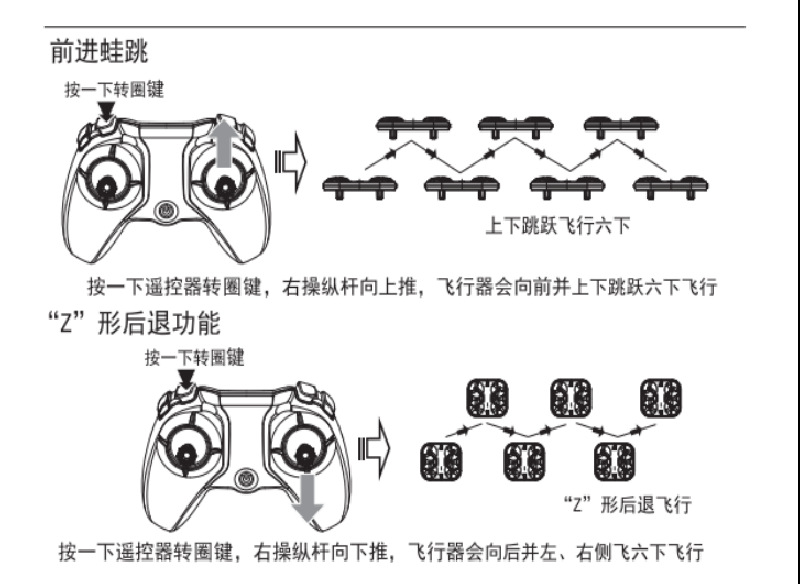 前进蛙跳

按一下转圈键

上下跳跃飞行六下

按一下遥控器转圈键，右操纵杆向上推，飞行器会向前并上下跳跃六下飞行

“Z”形后退功能

按一下转圈键

“Z”形后退飞行

按一下遥控器转圈键，右操纵杆向下推，飞行器会向后并左、右侧飞六下飞行