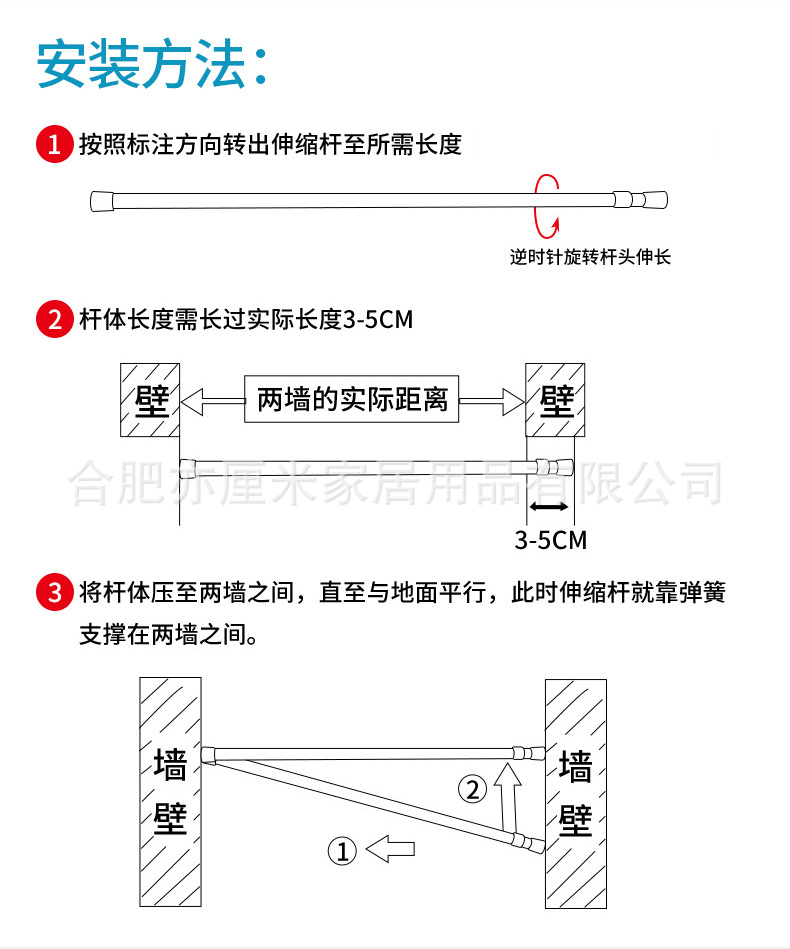 安装方法：

1 按照标注方向转出伸缩杆至所需长度

逆时针旋转杆头伸长

2 杆体长度需长过实际长度3-5CM

壁 两墙的实际距离 壁

合肥亦厘米家居用品有限公司

3-5CM

3 将杆体压至两墙之间，直至与地面平行，此时伸缩杆就靠弹簧支撑在两墙之间。

墙壁 ② ① 墙壁