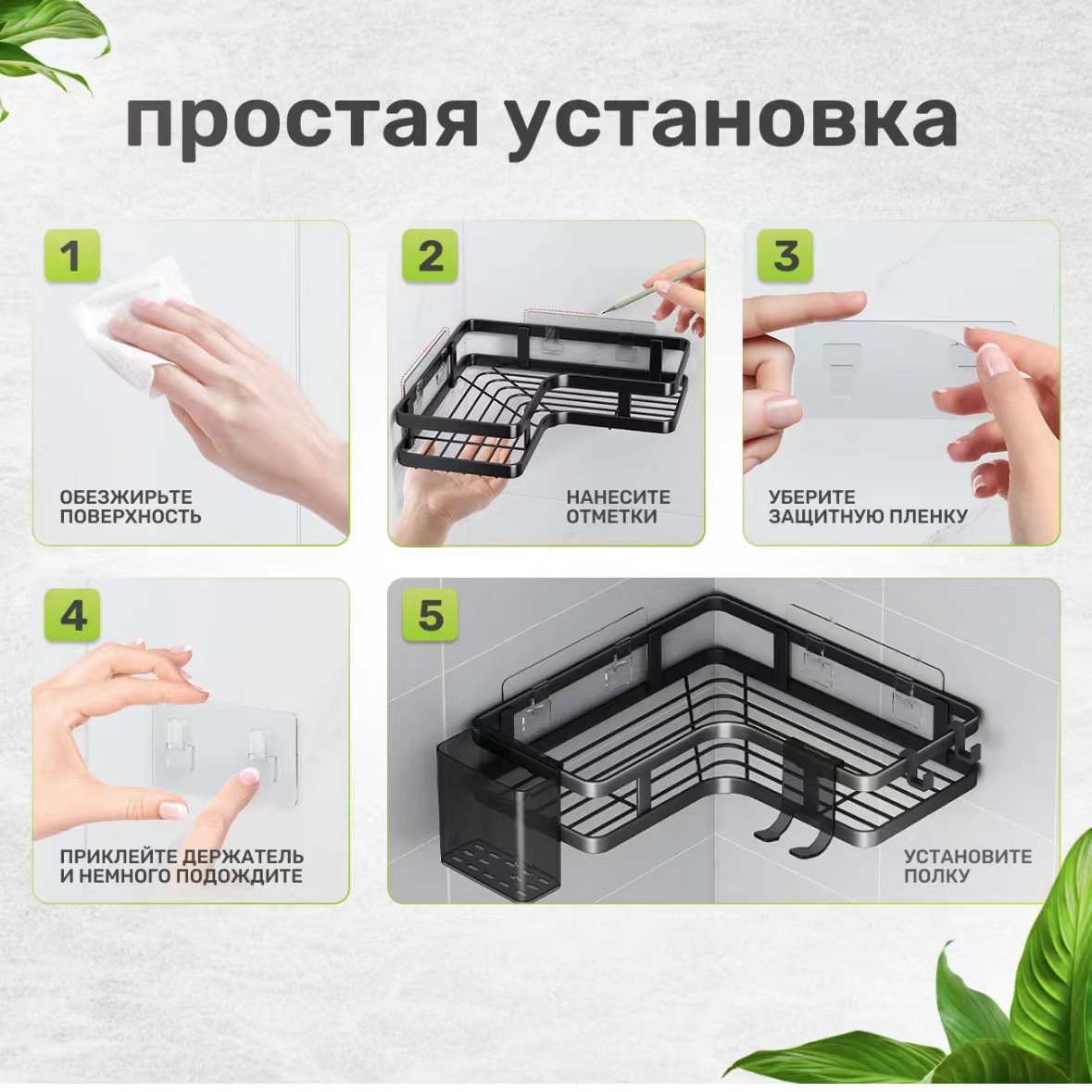 простая установка

1
ОБЕЗЖИРЬТЕ ПОВЕРХНОСТЬ

2
НАНЕСИТЕ ОТМЕТКИ

3
УБЕРИТЕ ЗАЩИТНУЮ ПЛЕНКУ

4
ПРИКЛЕЙТЕ ДЕРЖАТЕЛЬ И НЕМНОГО ПОДОЖДИТЕ

5
УСТАНОВИТЕ ПОЛКУ