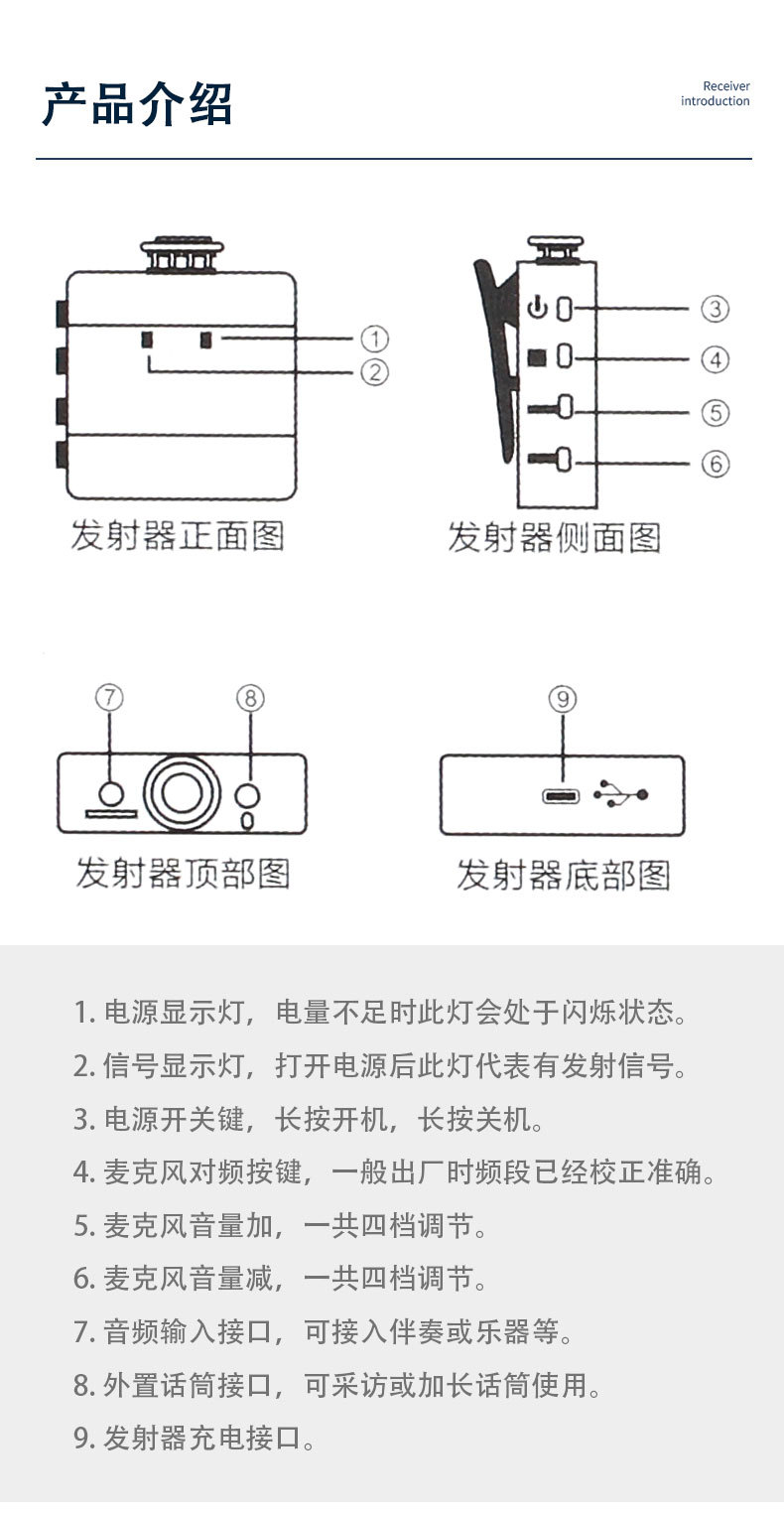 产品介绍

Receiver introduction

①
②
发射器正面图

③
④
⑤
⑥
发射器侧面图

⑦
⑧
发射器顶部图

⑨
发射器底部图

1. 电源显示灯，电量不足时此灯会处于闪烁状态。
2. 信号显示灯，打开电源后此灯代表有发射信号。
3. 电源开关键，长按开机，长按关机。
4. 麦克风对频按键，一般出厂时频段已经校正准确。
5. 麦克风音量加，一共四档调节。
6. 麦克风音量减，一共四档调节。
7. 音频输入接口，可接入伴奏或乐器等。
8. 外置话筒接口，可采访或加长话筒使用。
9. 发射器充电接口。