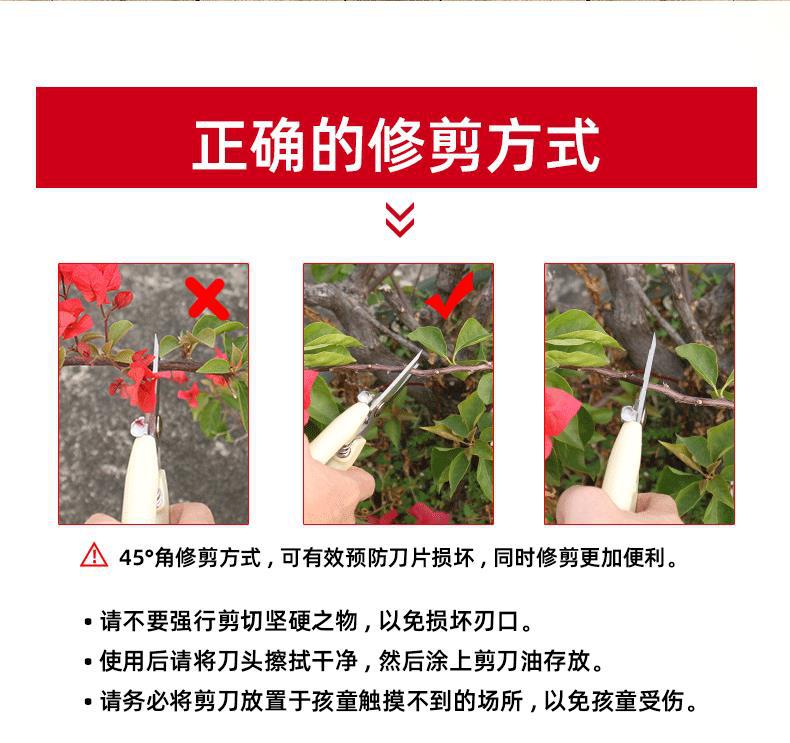 正确的修剪方式

45°角修剪方式，可有效预防刀片损坏，同时修剪更加便利。

• 请不要强行剪切坚硬之物，以免损坏刃口。
• 使用后请将刀头擦拭干净，然后涂上剪刀油存放。
• 请务必将剪刀放置于孩童触摸不到的场所，以免孩童受伤。