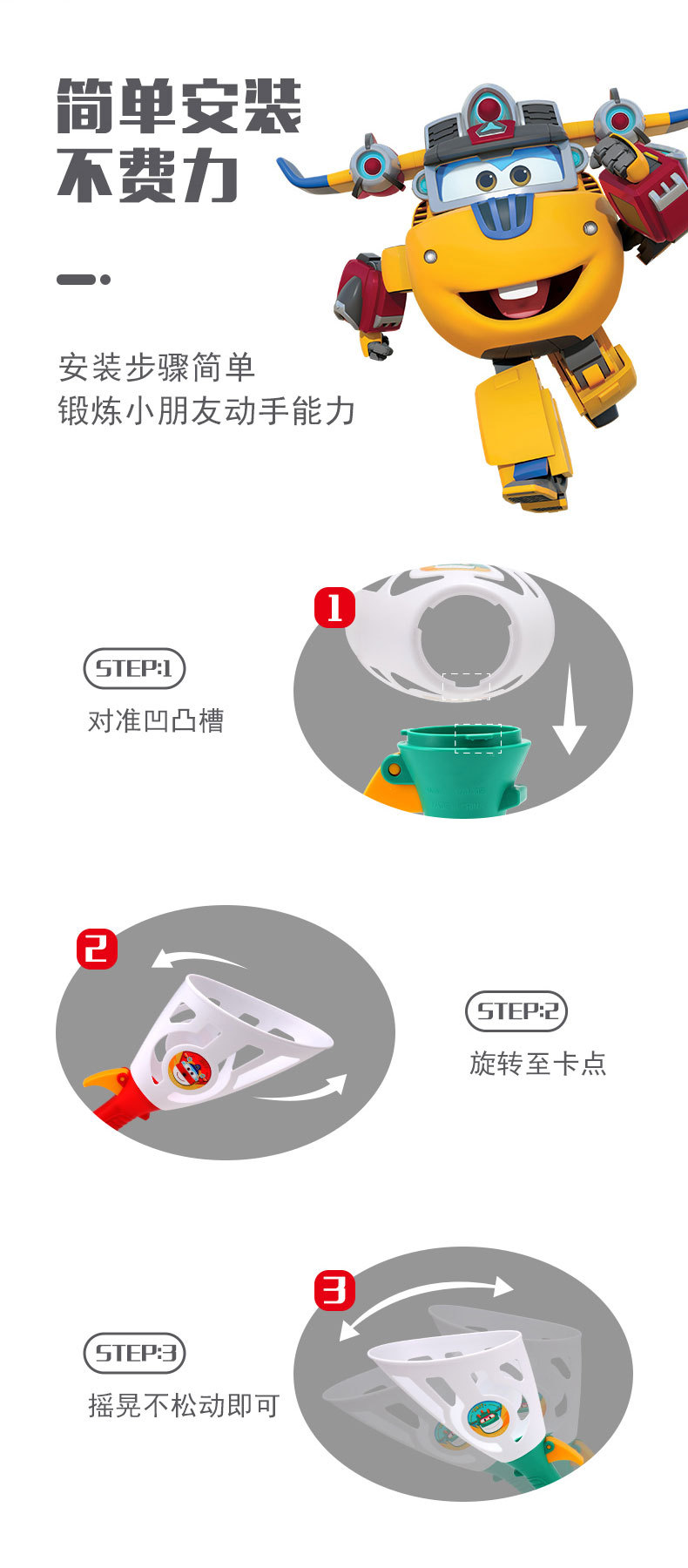 简单安装
不费力

安装步骤简单
锻炼小朋友动手能力

1

STEP:1
对准凹凸槽

2

STEP:2
旋转至卡点

3

STEP:3
摇晃不松动即可