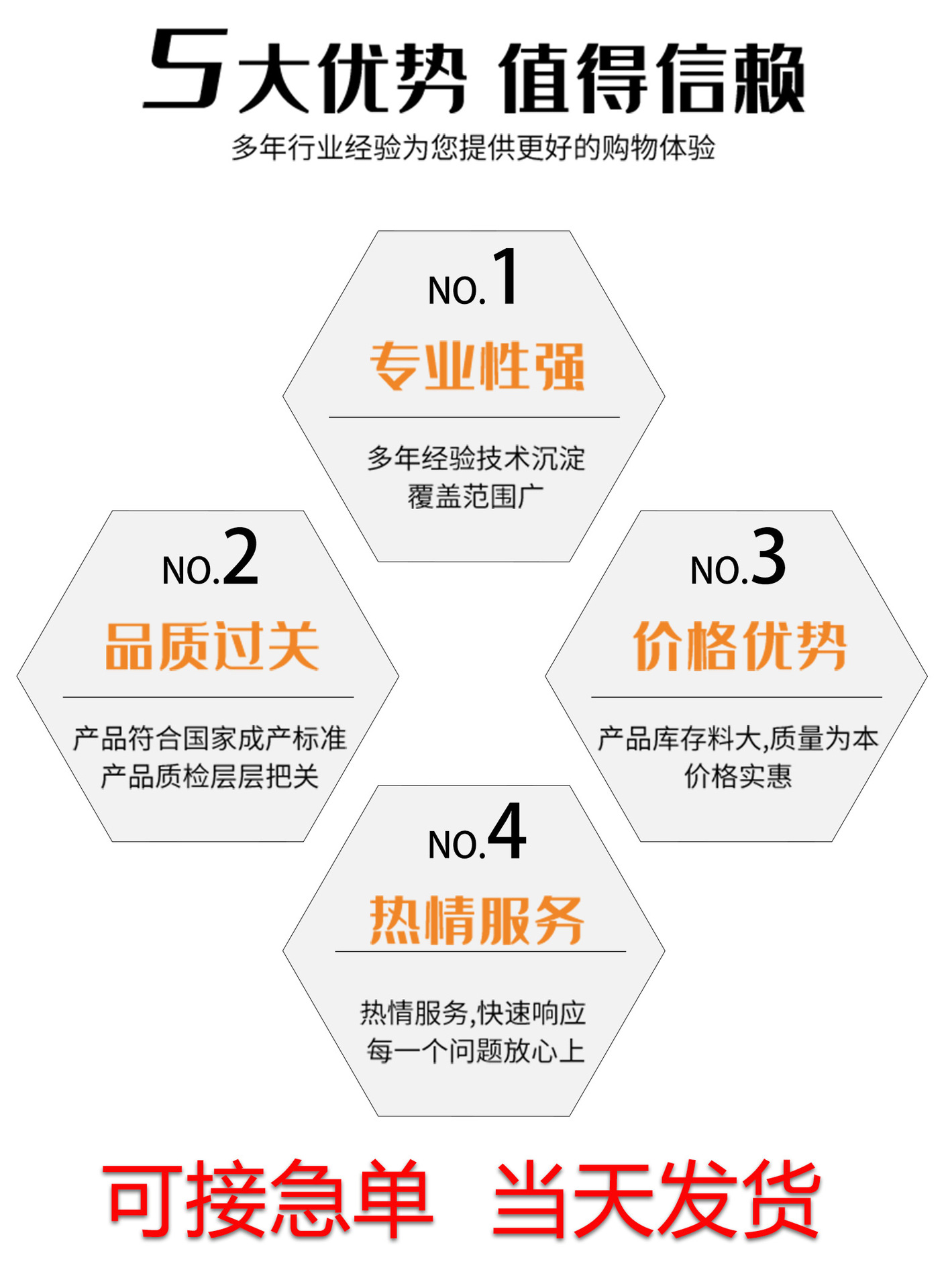 5大优势 值得信赖

多年行业经验为您提供更好的购物体验

NO.1

专业性强

多年经验技术沉淀
覆盖范围广

NO.2

品质过关

产品符合国家成产标准
产品质检层层把关

NO.3

价格优势

产品库存料大,质量为本
价格实惠

NO.4

热情服务

热情服务,快速响应
每一个问题放心上

可接急单 当天发货