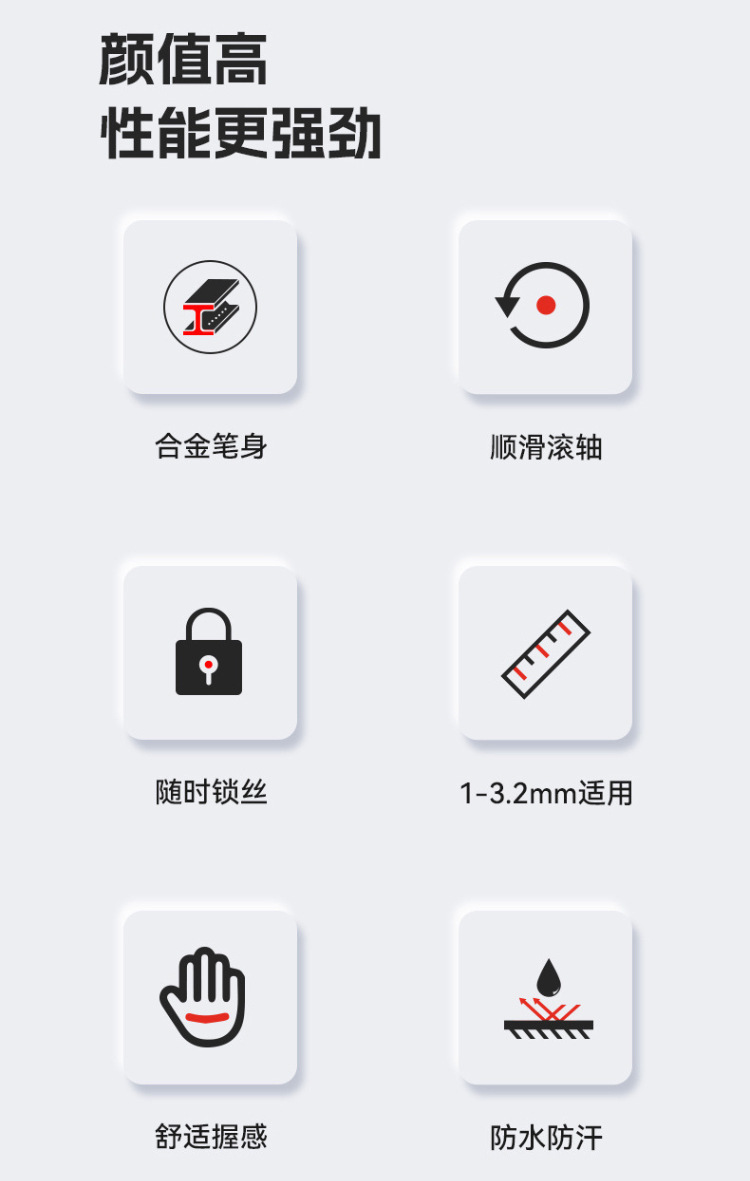 颜值高
性能更强劲

合金笔身

顺滑滚轴

随时锁丝

1-3.2mm适用

舒适握感

防水防汗