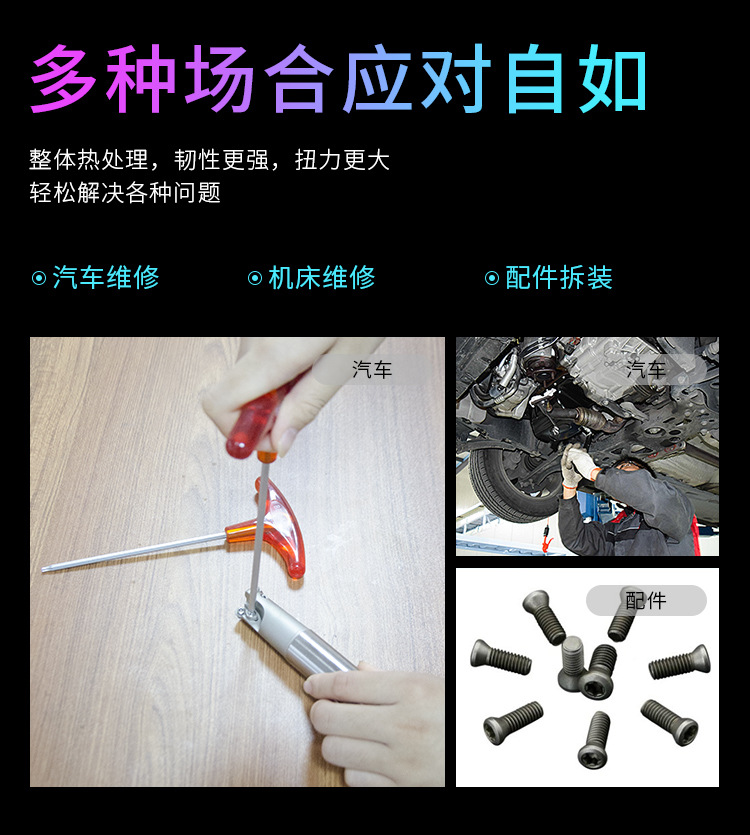 多种场合应对自如

整体热处理，韧性更强，扭力更大
轻松解决各种问题

⊙ 汽车维修　⊙ 机床维修　⊙ 配件拆装

汽车

汽车

配件