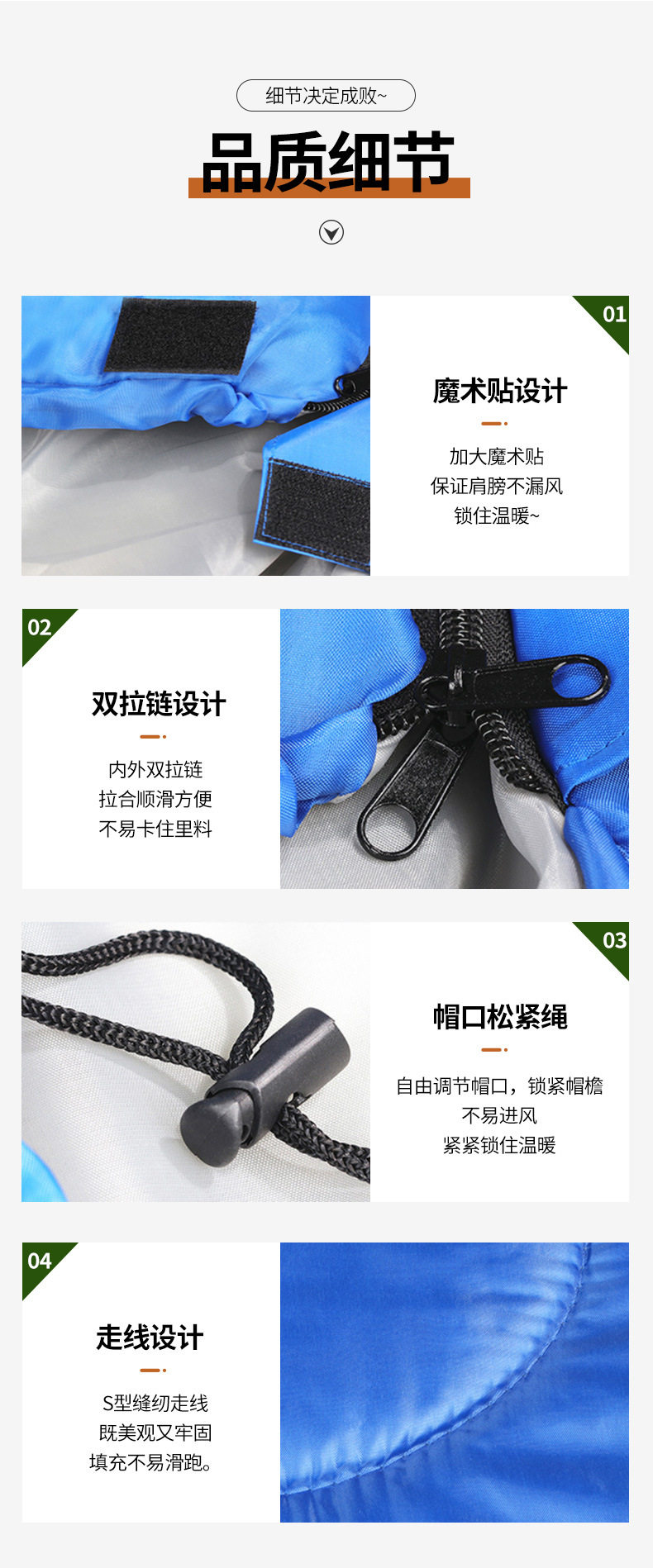 细节决定成败~

品质细节

01

魔术贴设计

加大魔术贴
保证肩膀不漏风
锁住温暖~

02

双拉链设计

内外双拉链
拉合顺滑方便
不易卡住里料

03

帽口松紧绳

自由调节帽口，锁紧帽檐
不易进风
紧紧锁住温暖

04

走线设计

S型缝纫走线
既美观又牢固
填充不易滑跑。