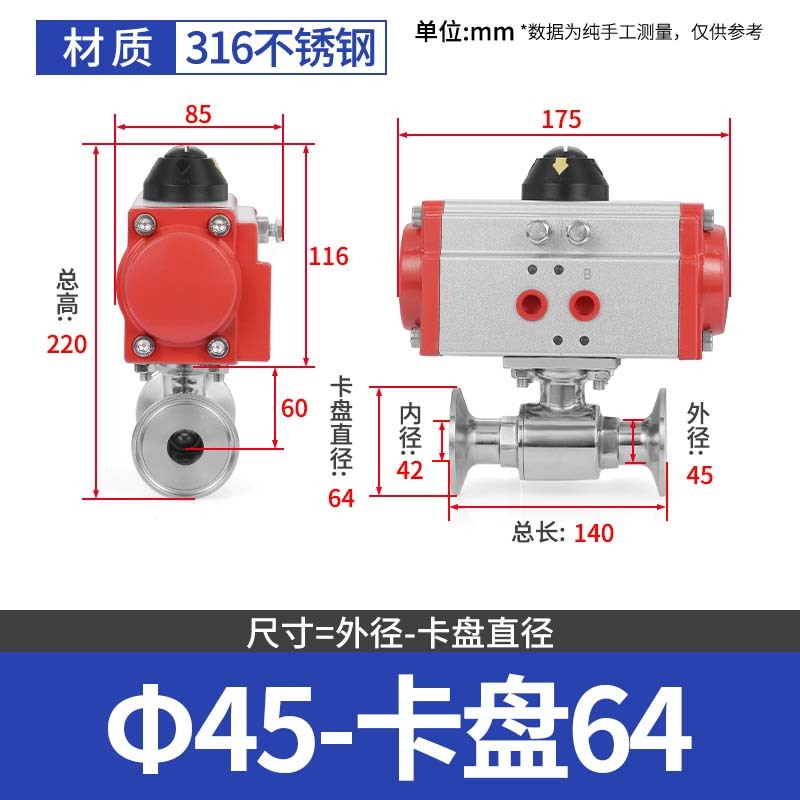 材质 316不锈钢

单位:mm *数据为纯手工测量，仅供参考

85

总高: 220

116

60

175

B

卡盘直径: 64

内径: 42

外径: 45

总长: 140

尺寸=外径-卡盘直径

Φ45-卡盘64