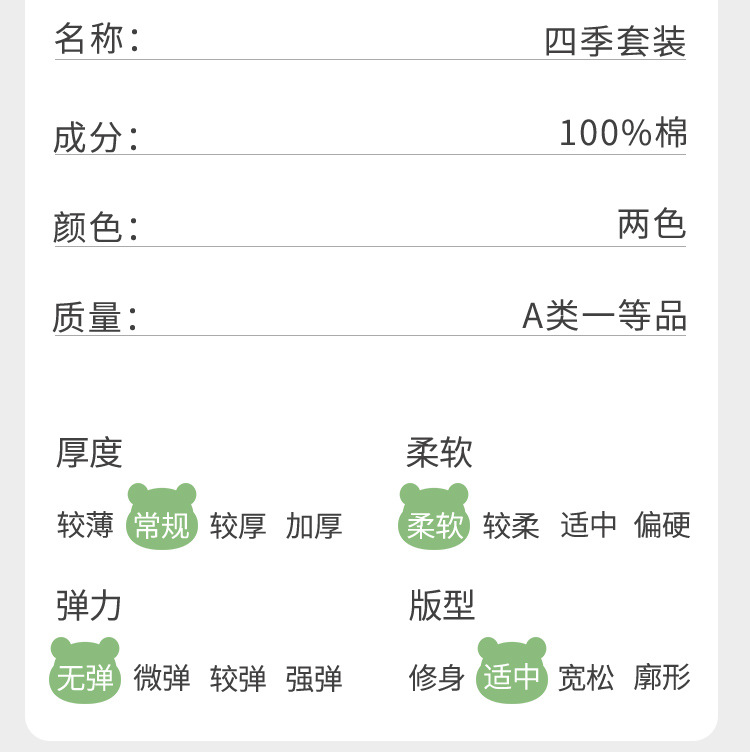 名称： 四季套装

成分： 100%棉

颜色： 两色

质量： A类一等品

厚度

较薄 常规 较厚 加厚

弹力

无弹 微弹 较弹 强弹

柔软

柔软 较柔 适中 偏硬

版型

修身 适中 宽松 廓形