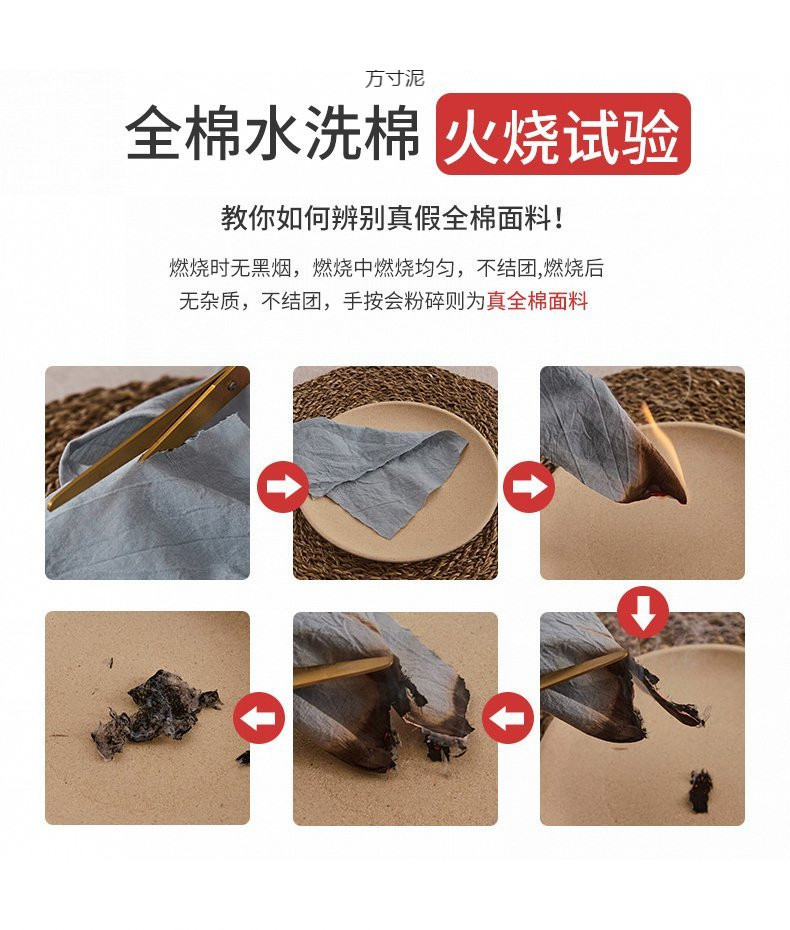 万寸泥

全棉水洗棉 火烧试验

教你如何辨别真假全棉面料！

燃烧时无黑烟，燃烧中燃烧均匀，不结团,燃烧后无杂质，不结团，手按会粉碎则为真全棉面料