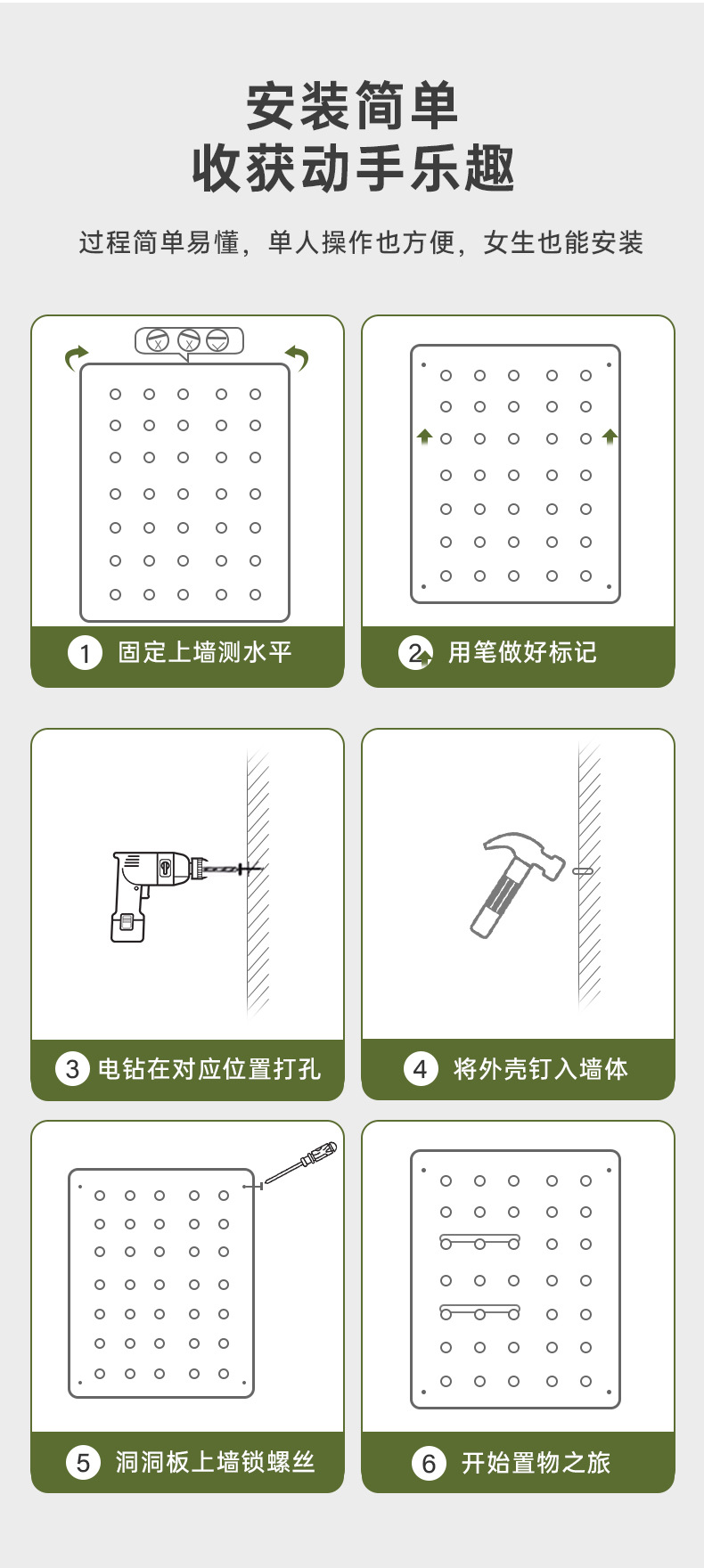 安装简单
收获动手乐趣

过程简单易懂，单人操作也方便，女生也能安装

1 固定上墙测水平

2 用笔做好标记

3 电钻在对应位置打孔

4 将外壳钉入墙体

5 洞洞板上墙锁螺丝

6 开始置物之旅