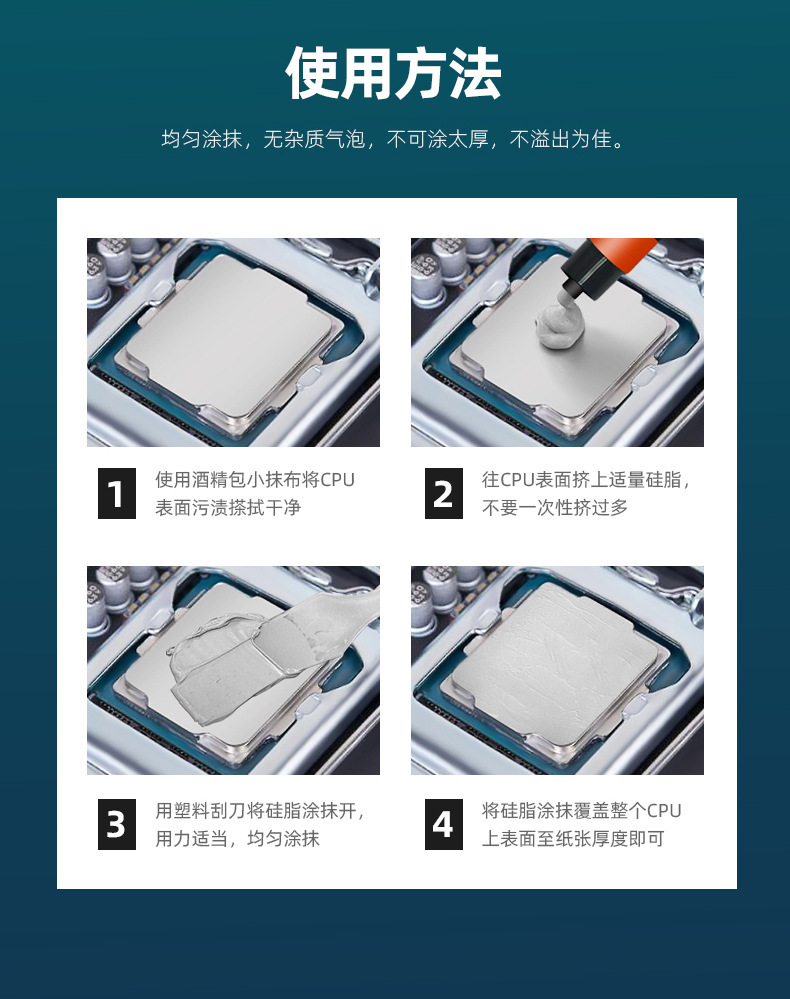 使用方法

均匀涂抹，无杂质气泡，不可涂太厚，不溢出为佳。

1 使用酒精包小抹布将CPU表面污渍搽拭干净

2 往CPU表面挤上适量硅脂，不要一次性挤过多

3 用塑料刮刀将硅脂涂抹开，用力适当，均匀涂抹

4 将硅脂涂抹覆盖整个CPU上表面至纸张厚度即可