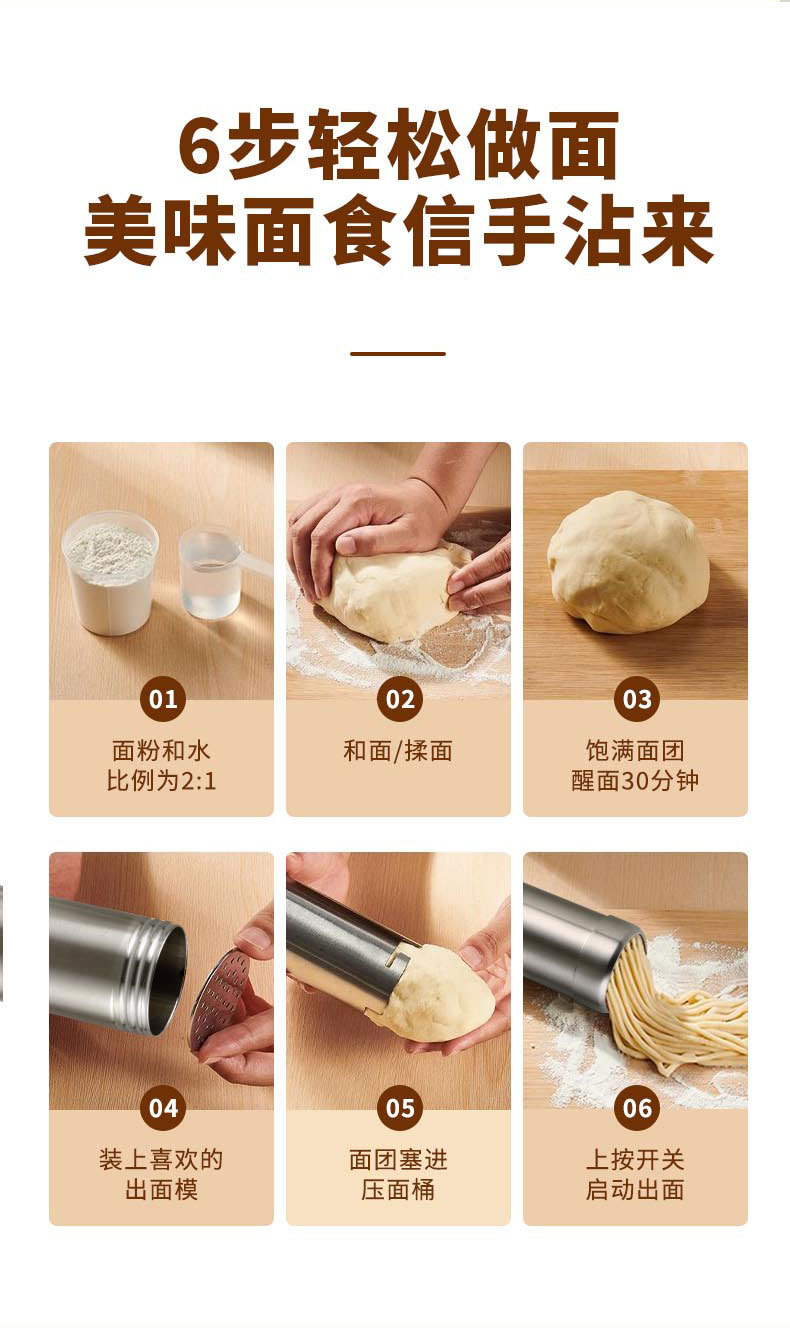 6步轻松做面
美味面食信手沾来

01
面粉和水
比例为2:1

02
和面/揉面

03
饱满面团
醒面30分钟

04
装上喜欢的
出面模

05
面团塞进
压面桶

06
上按开关
启动出面