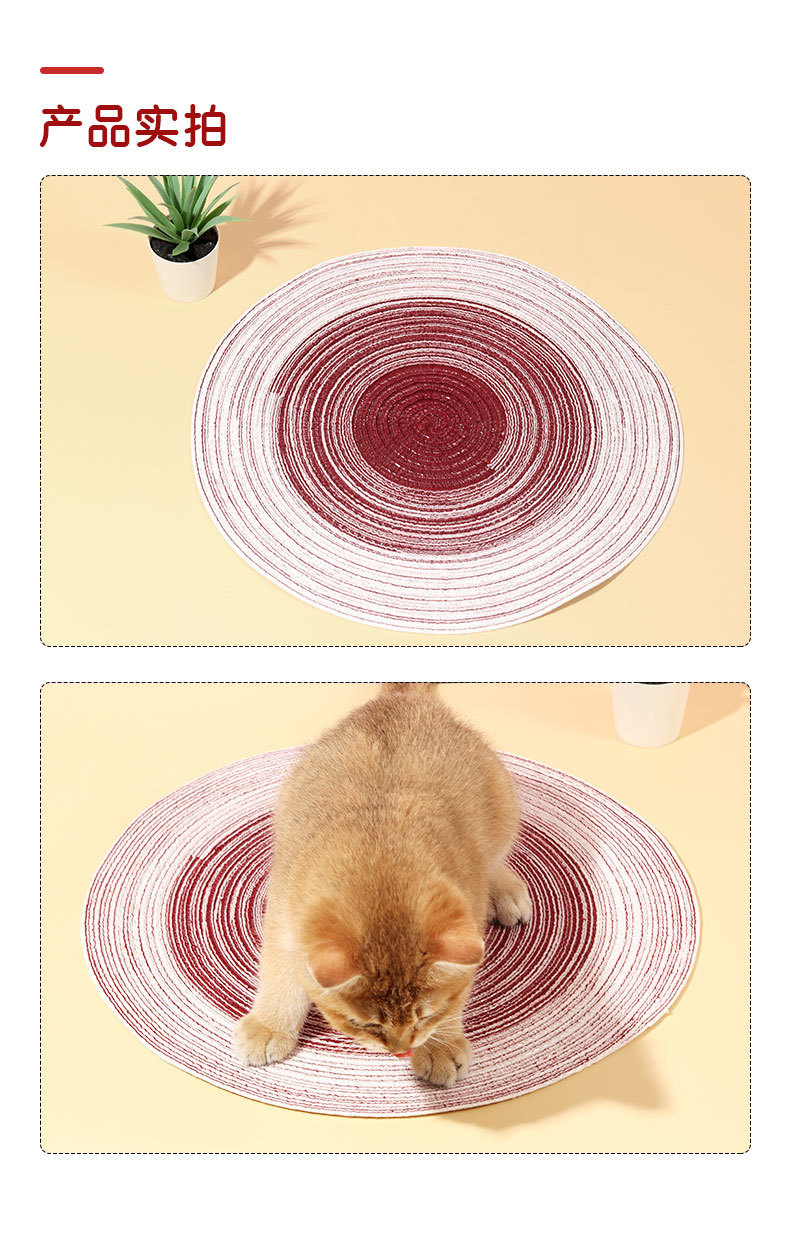 产品实拍