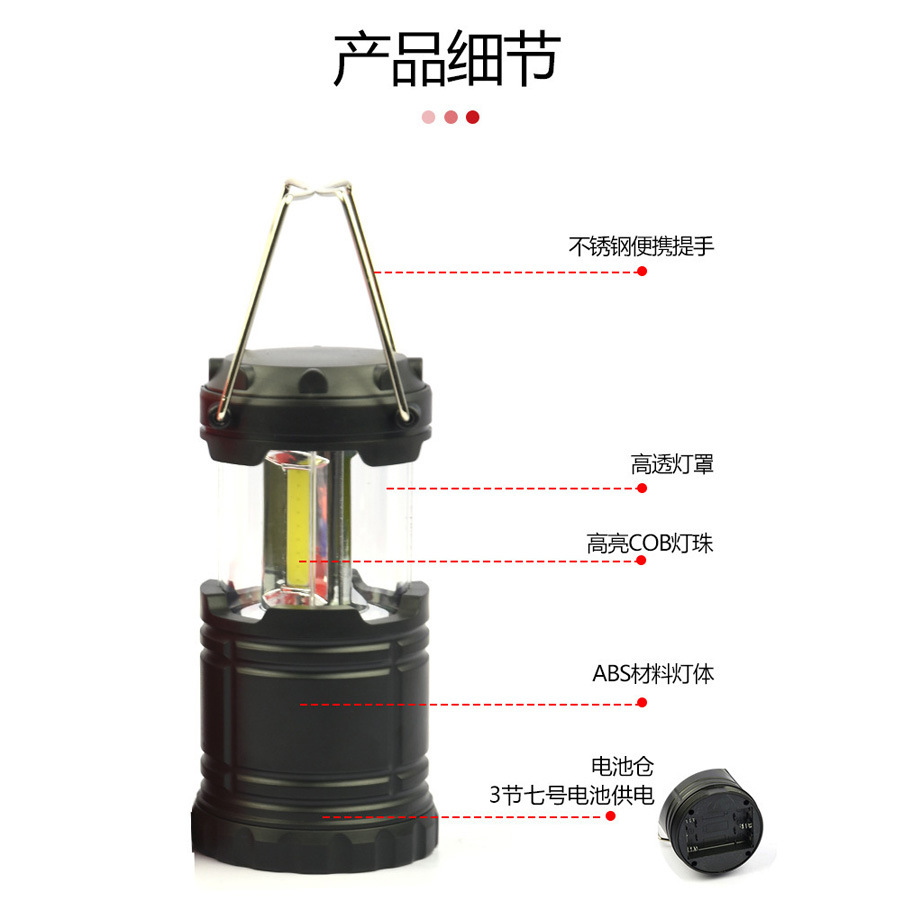 产品细节

不锈钢便携提手

高透灯罩

高亮COB灯珠

ABS材料灯体

电池仓
3节七号电池供电