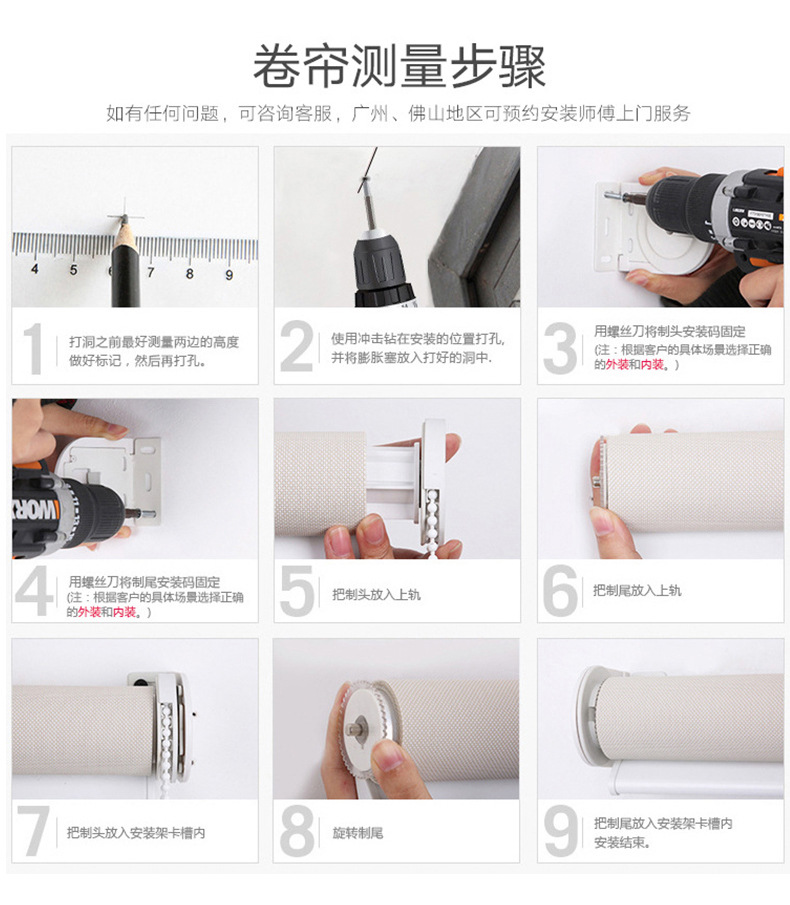 卷帘测量步骤

如有任何问题，可咨询客服，广州、佛山地区可预约安装师傅上门服务

4 5 6 7 8 9

1 打洞之前最好测量两边的高度做好标记，然后再打孔。

2 使用冲击钻在安装的位置打孔，并将膨胀塞放入打好的洞中.

3 用螺丝刀将制头安装码固定（注：根据客户的具体场景选择正确的外装和内装。）

WORX

4 用螺丝刀将制尾安装码固定（注：根据客户的具体场景选择正确的外装和内装。）

5 把制头放入上轨

6 把制尾放入上轨

7 把制头放入安装架卡槽内

8 旋转制尾

9 把制尾放入安装架卡槽内安装结束。