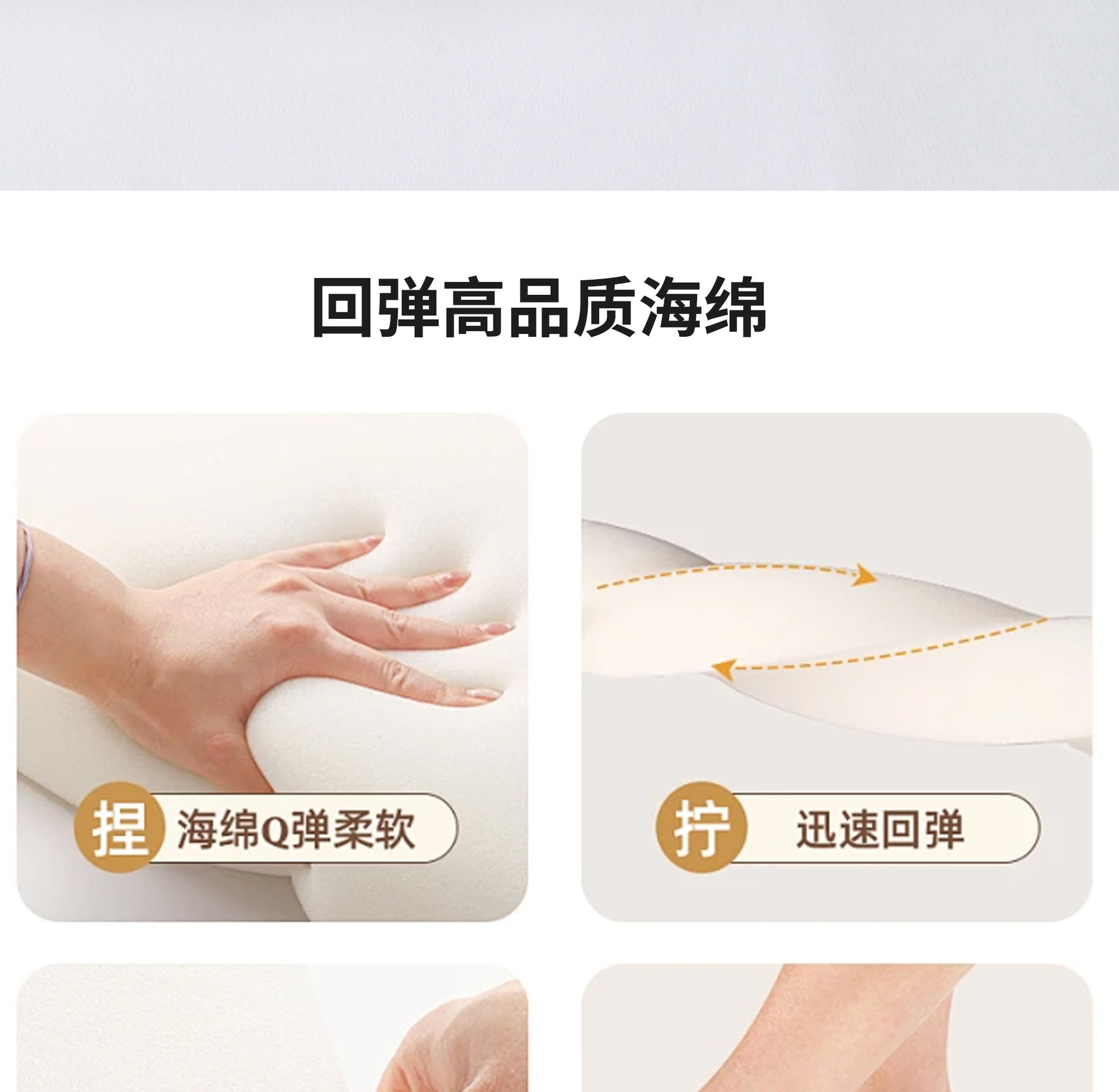 回弹高品质海绵

捏 海绵Q弹柔软

拧 迅速回弹