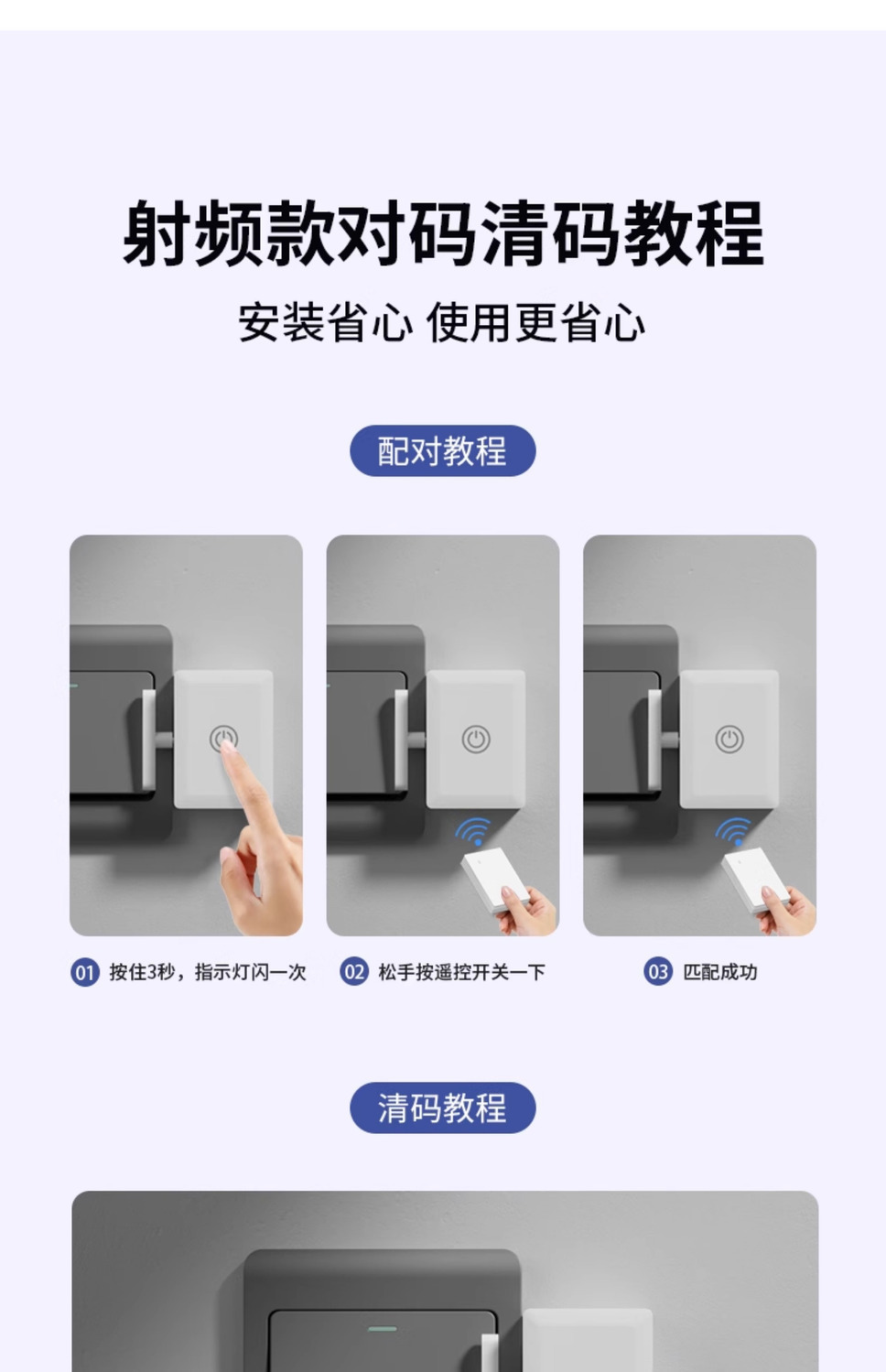 射频款对码清码教程

安装省心 使用更省心

配对教程

01 按住3秒，指示灯闪一次

02 松手按遥控开关一下

03 匹配成功

清码教程