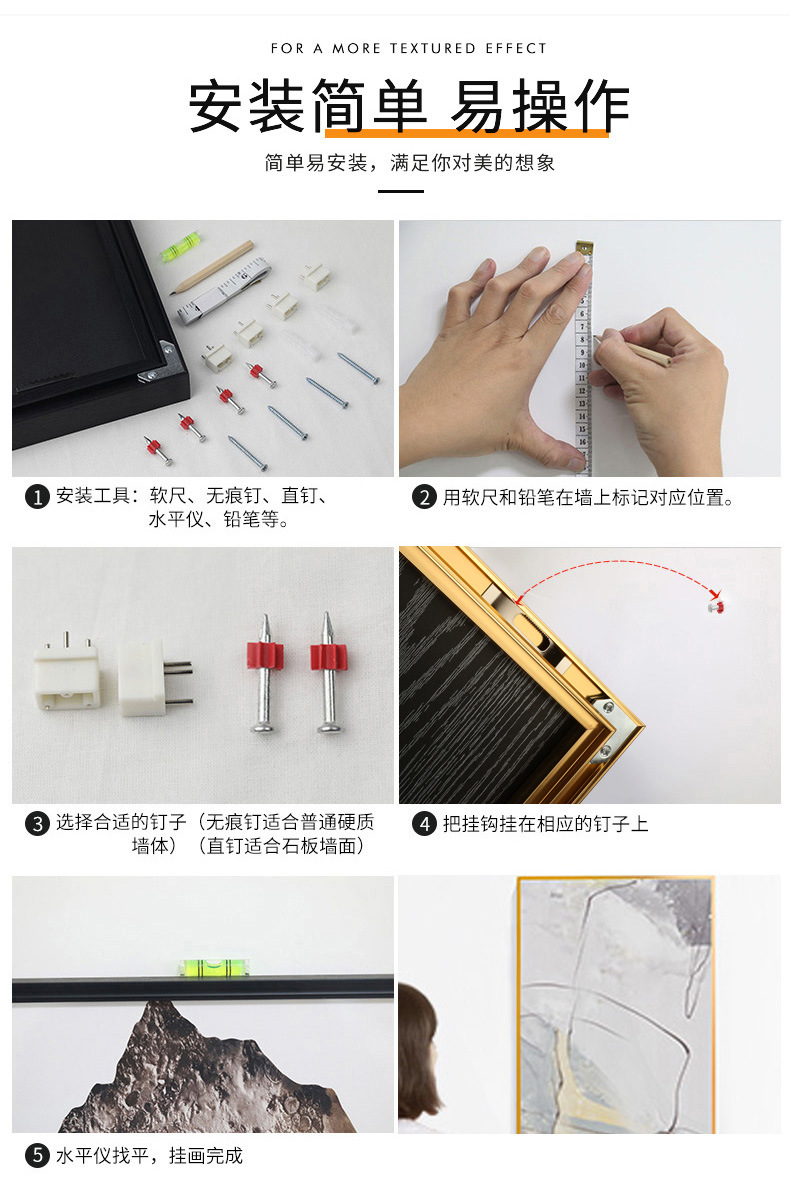 FOR A MORE TEXTURED EFFECT

安装简单 易操作

简单易安装，满足你对美的想象

1 安装工具：软尺、无痕钉、直钉、水平仪、铅笔等。

2 用软尺和铅笔在墙上标记对应位置。

3 选择合适的钉子（无痕钉适合普通硬质墙体）（直钉适合石板墙面）

4 把挂钩挂在相应的钉子上

5 水平仪找平，挂画完成