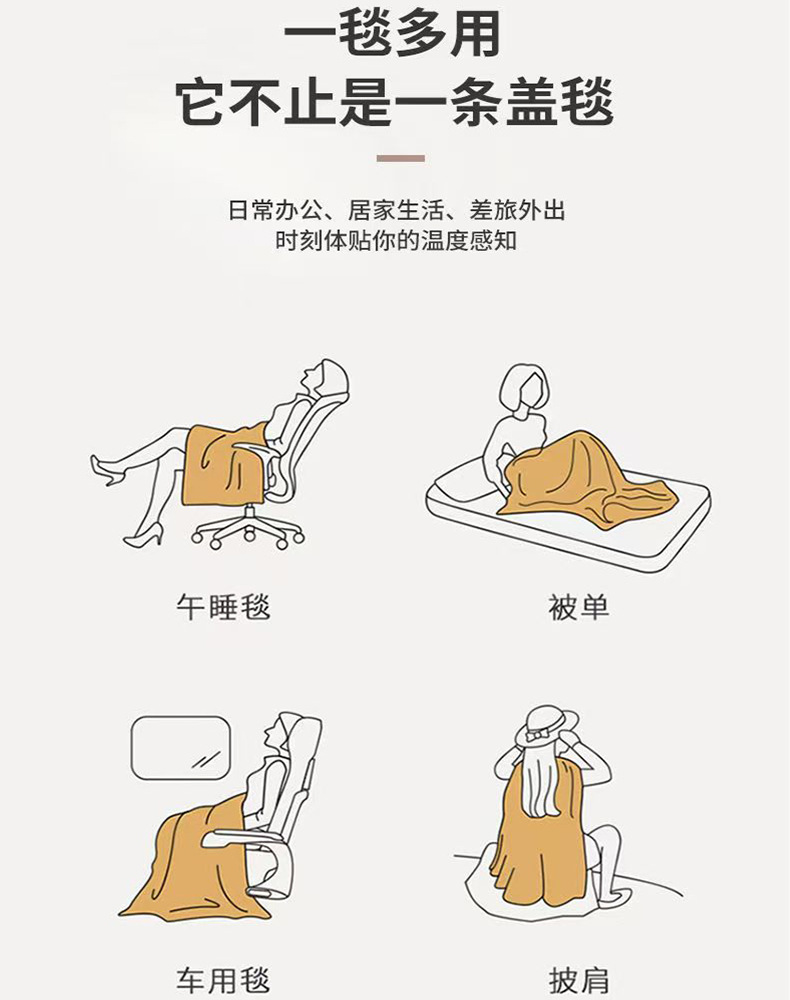 一毯多用
它不止是一条盖毯

日常办公、居家生活、差旅外出
时刻体贴你的温度感知

午睡毯

被单

车用毯

披肩