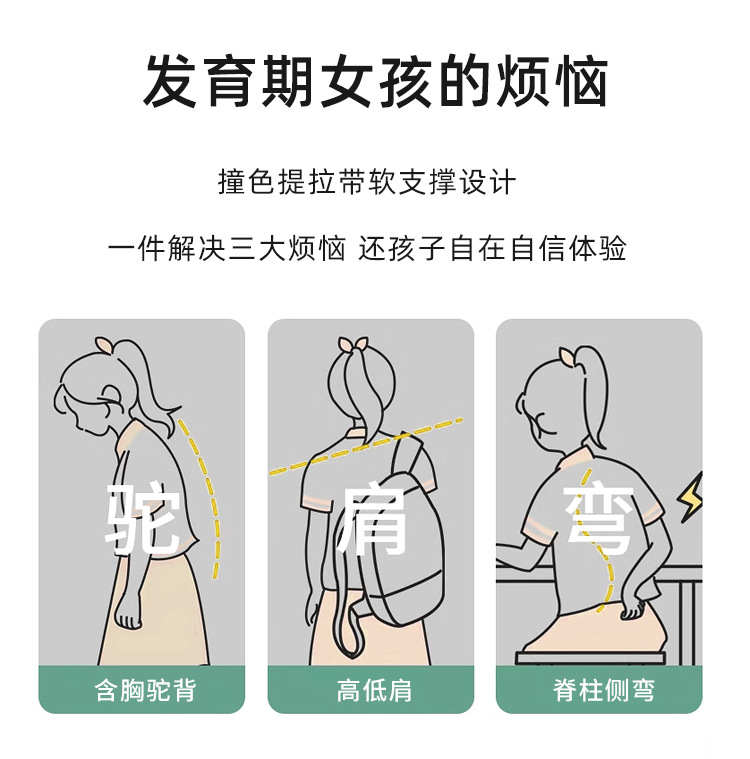 发育期女孩的烦恼

撞色提拉带软支撑设计

一件解决三大烦恼 还孩子自在自信体验

驼

含胸驼背

肩

高低肩

弯

脊柱侧弯