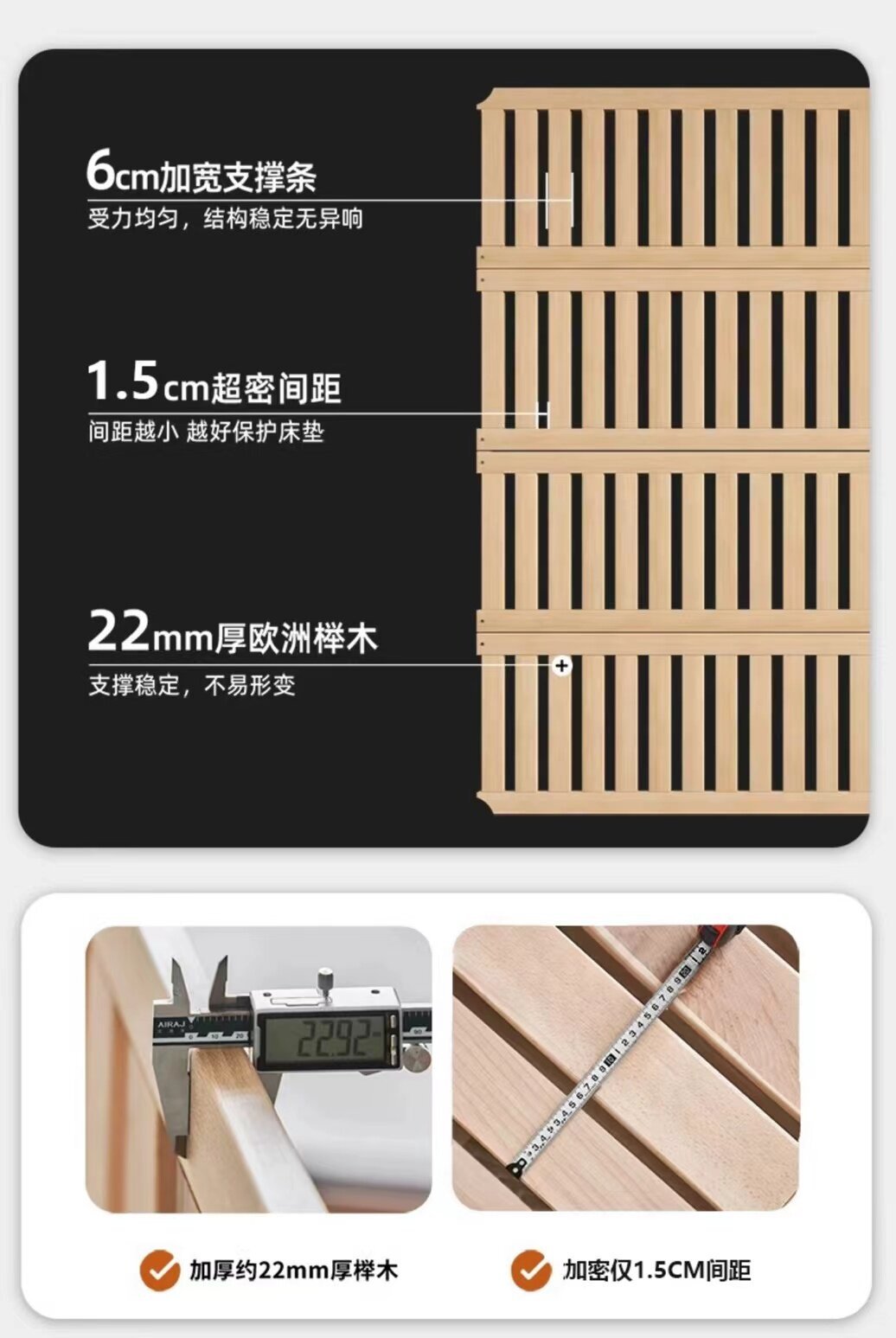 6cm加宽支撑条
受力均匀，结构稳定无异响

1.5cm超密间距
间距越小 越好保护床垫

22mm厚欧洲榉木
支撑稳定，不易形变

AIRAJ

22.92

加厚约22mm厚榉木

加密仅1.5CM间距