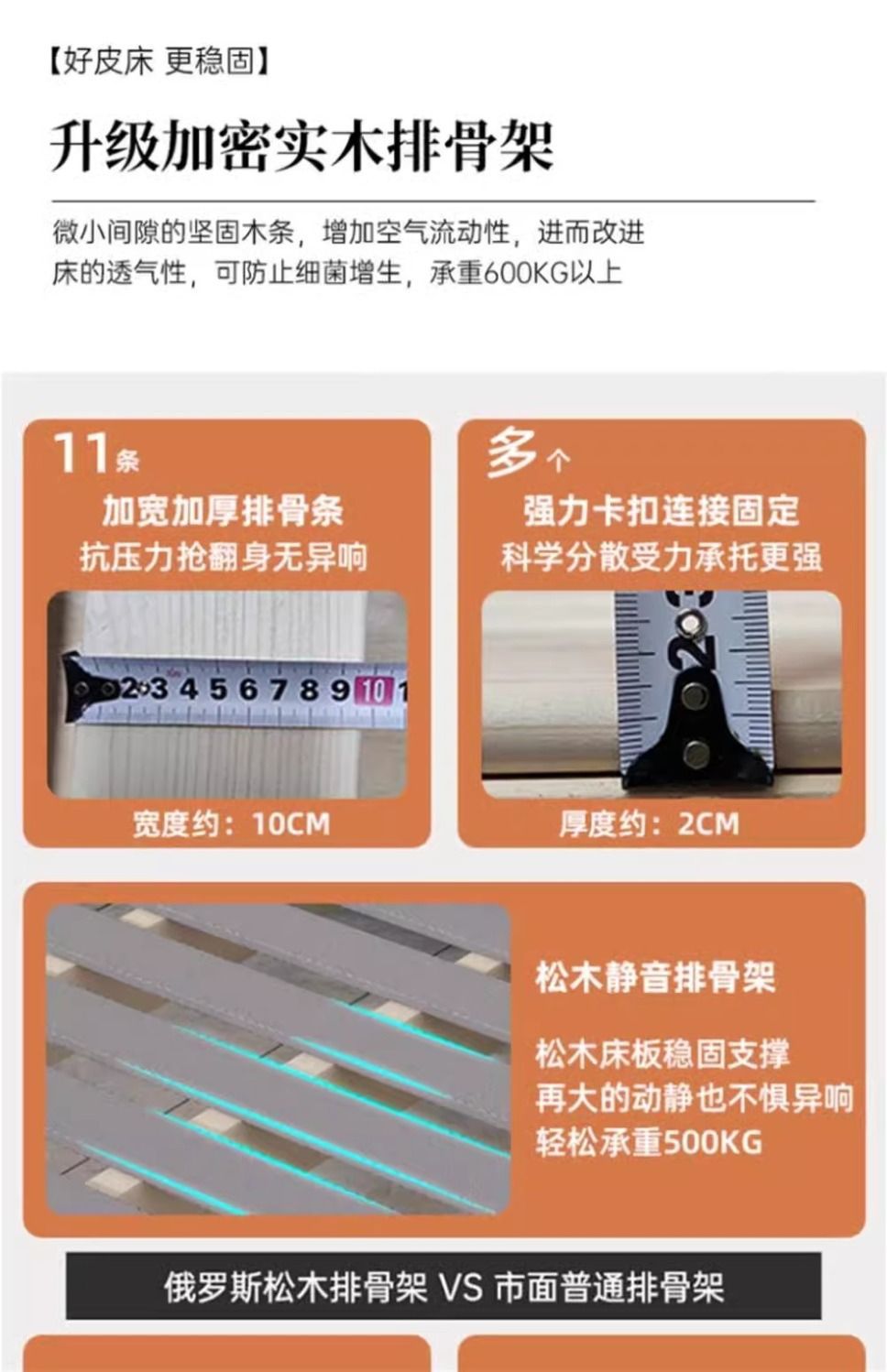 【好皮床 更稳固】

升级加密实木排骨架

微小间隙的坚固木条，增加空气流动性，进而改进床的透气性，可防止细菌增生，承重600KG以上

11条
加宽加厚排骨条
抗压力抢翻身无异响

2 3 4 5 6 7 8 9 10 1

宽度约：10CM

多个
强力卡扣连接固定
科学分散受力承托更强

2

厚度约：2CM

松木静音排骨架

松木床板稳固支撑
再大的动静也不惧异响
轻松承重500KG

俄罗斯松木排骨架 VS 市面普通排骨架