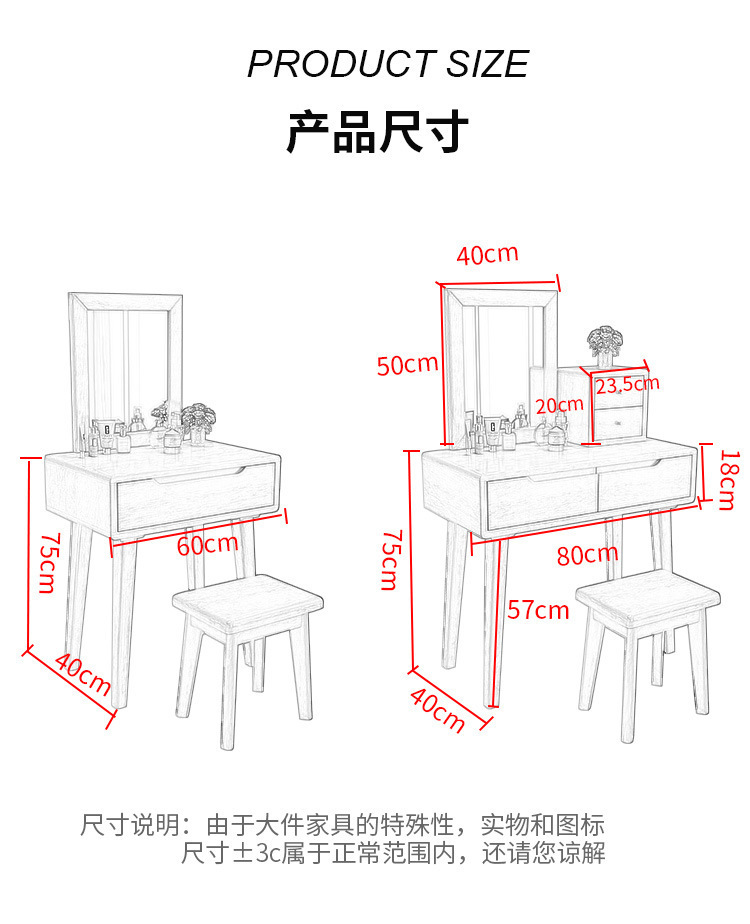 PRODUCT SIZE

产品尺寸

75cm

60cm

40cm

40cm

50cm

20cm

23.5cm

18cm

75cm

80cm

57cm

40cm

尺寸说明：由于大件家具的特殊性，实物和图标尺寸±3c属于正常范围内，还请您谅解