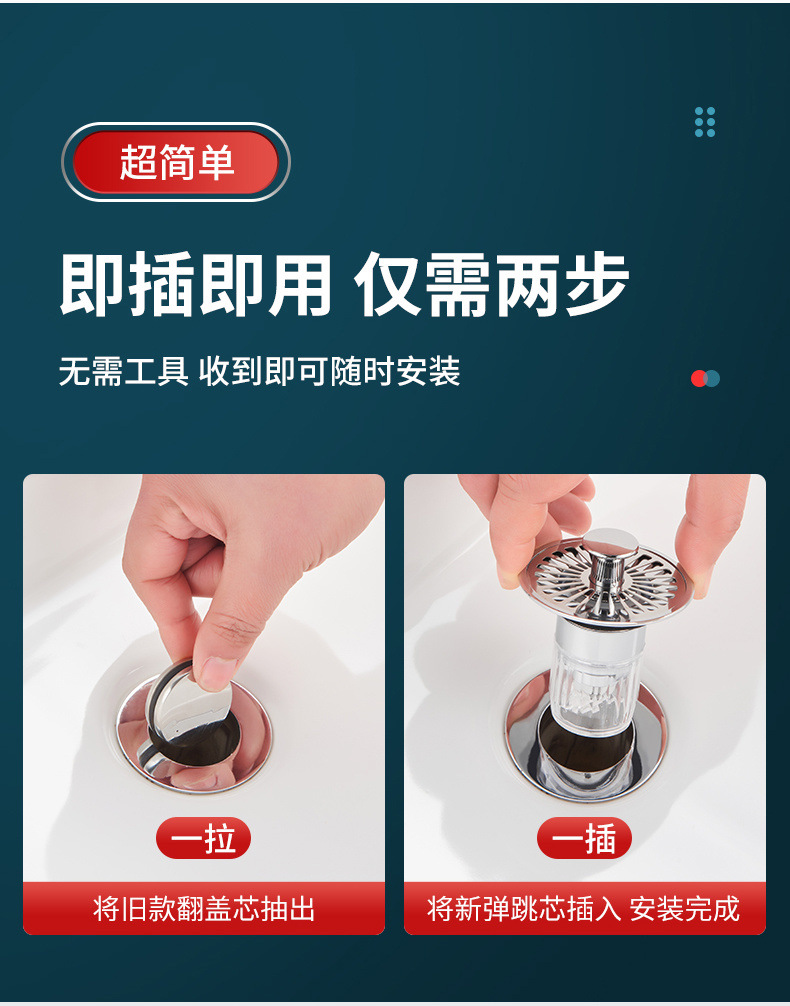 超简单

即插即用 仅需两步

无需工具 收到即可随时安装

一拉

将旧款翻盖芯抽出

一插

将新弹跳芯插入 安装完成