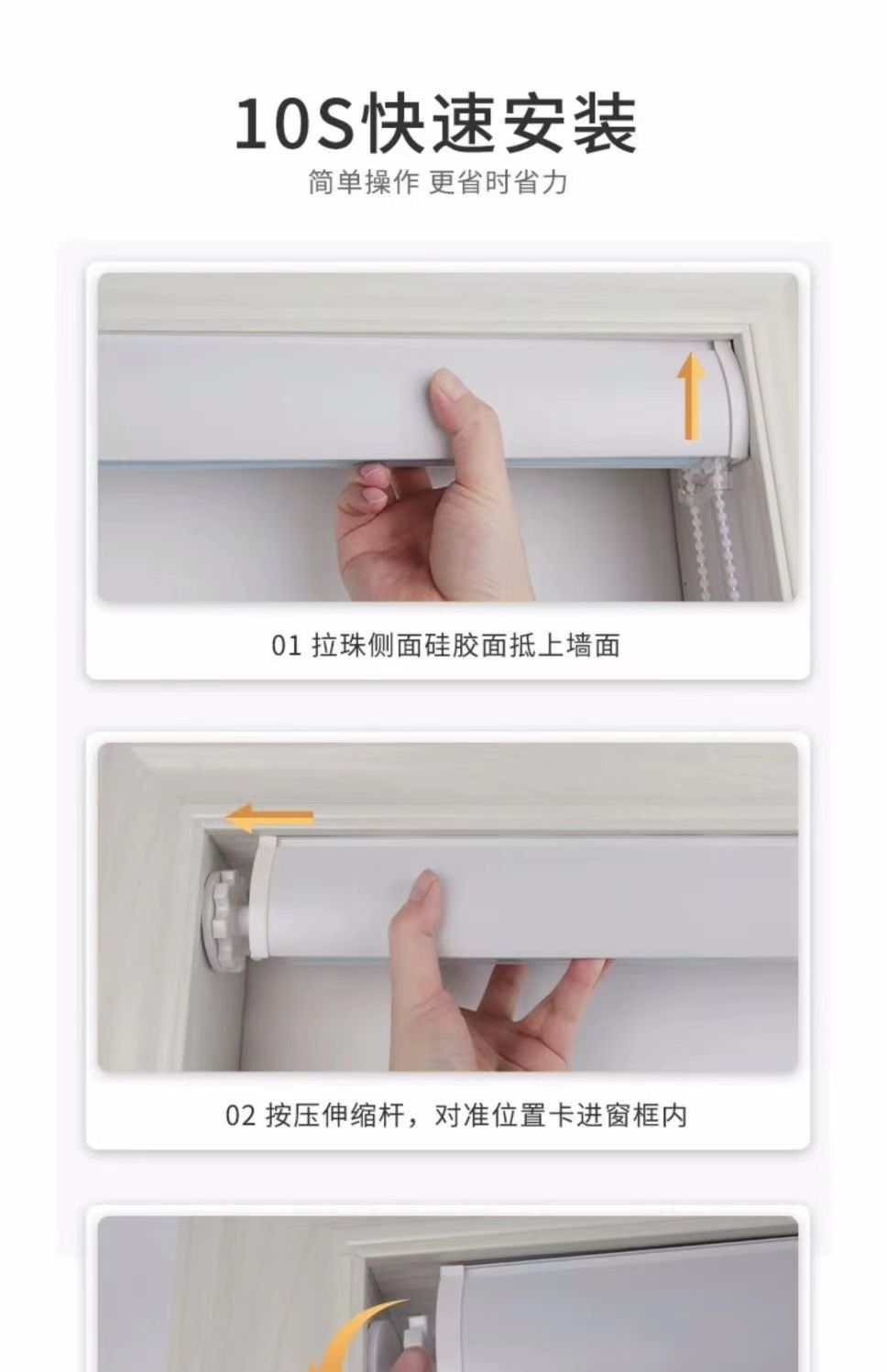 10S快速安装

简单操作 更省时省力

01 拉珠侧面硅胶面抵上墙面

02 按压伸缩杆，对准位置卡进窗框内