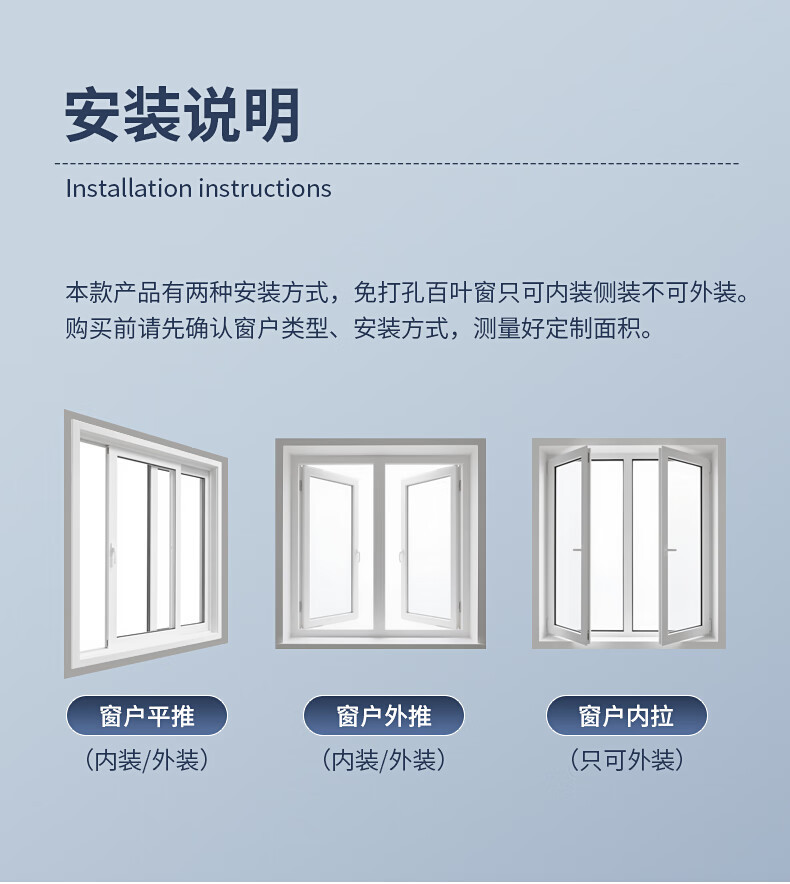 安装说明

Installation instructions

本款产品有两种安装方式，免打孔百叶窗只可内装侧装不可外装。购买前请先确认窗户类型、安装方式，测量好定制面积。

窗户平推
（内装/外装）

窗户外推
（内装/外装）

窗户内拉
（只可外装）