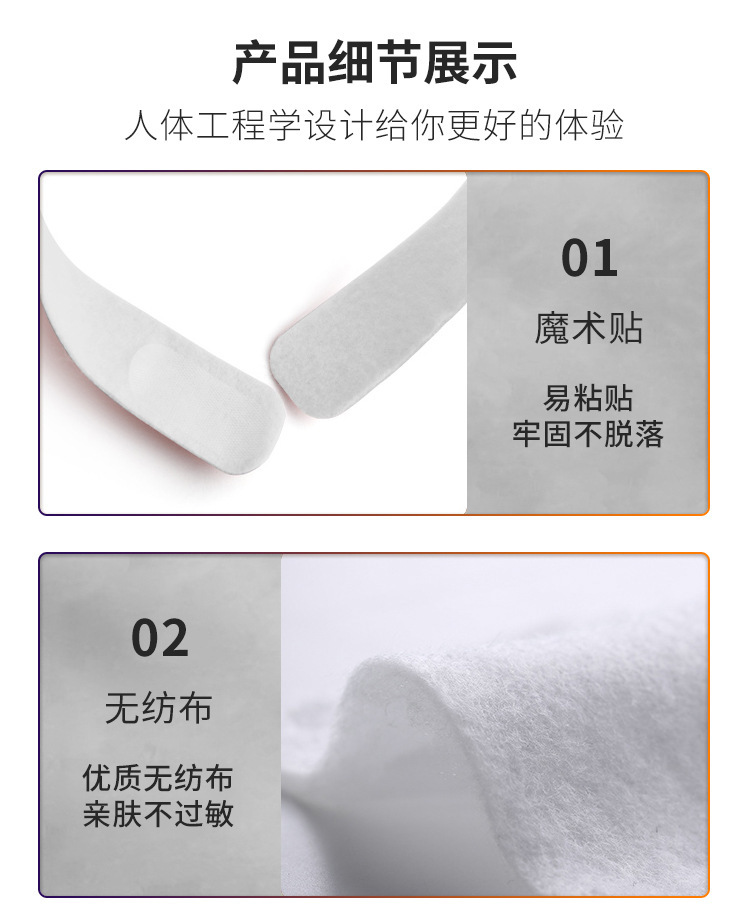 产品细节展示

人体工程学设计给你更好的体验

01

魔术贴

易粘贴
牢固不脱落

02

无纺布

优质无纺布
亲肤不过敏