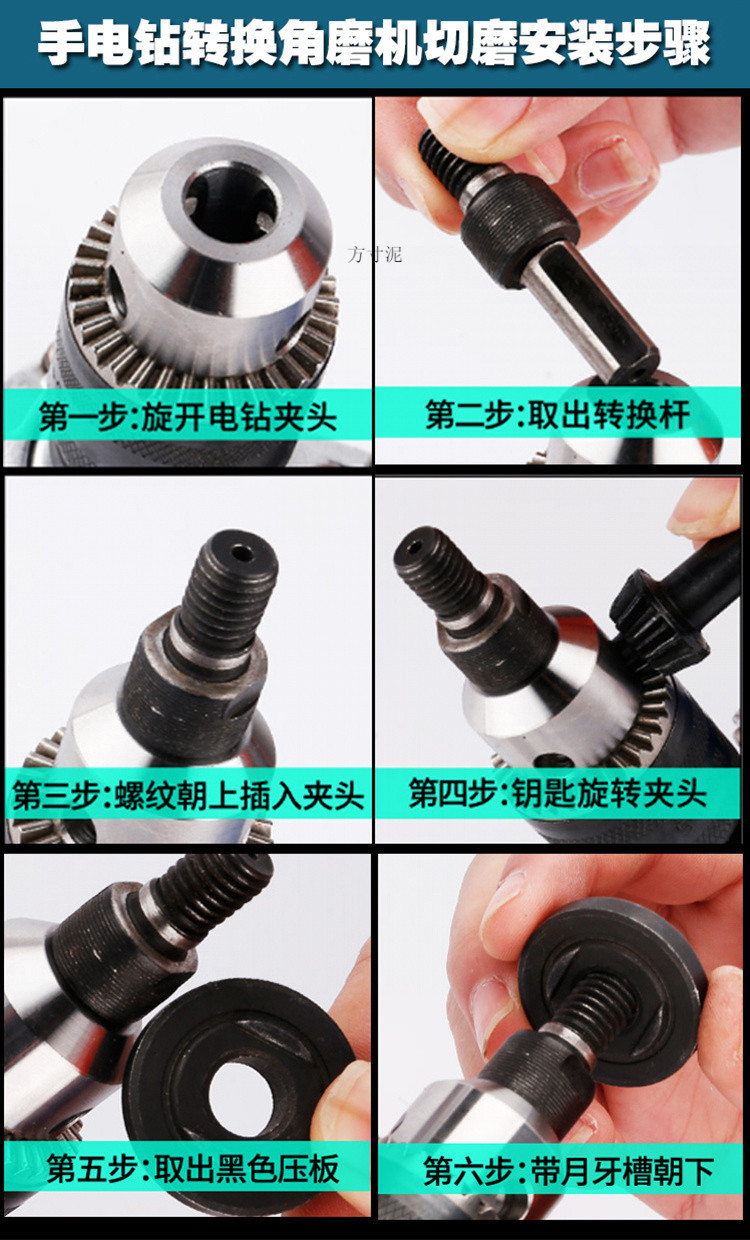 手电钻转换角磨机切磨安装步骤

方寸泥

第一步:旋开电钻夹头

第二步:取出转换杆

第三步:螺纹朝上插入夹头

第四步:钥匙旋转夹头

第五步:取出黑色压板

第六步:带月牙槽朝下