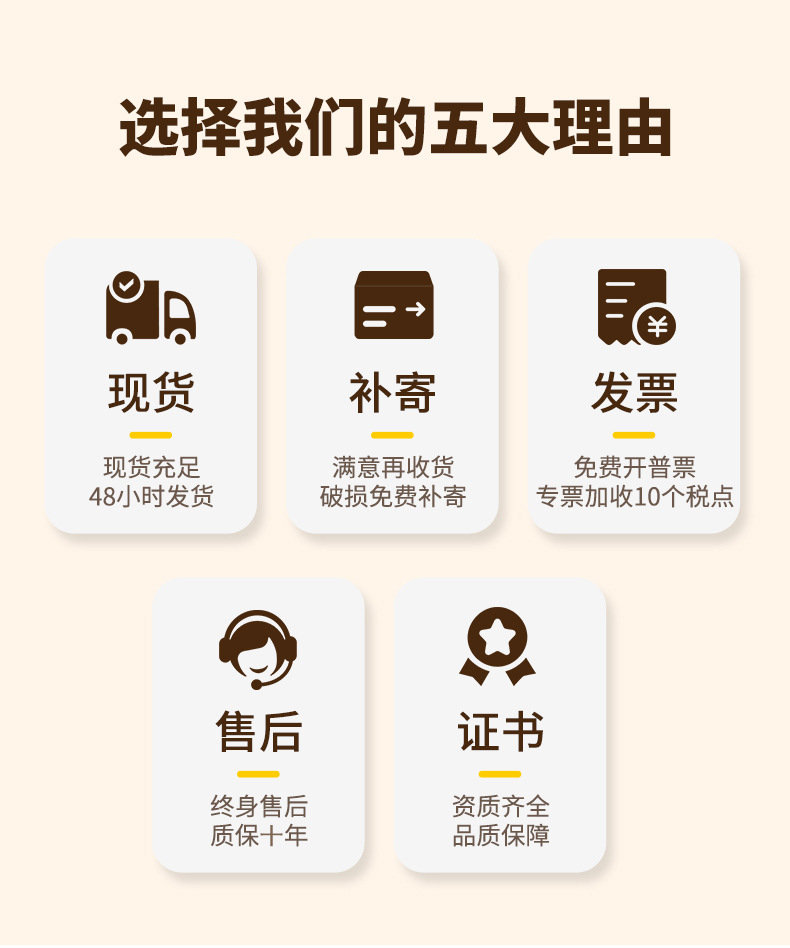 选择我们的五大理由

现货

现货充足
48小时发货

补寄

满意再收货
破损免费补寄

发票

免费开普票
专票加收10个税点

售后

终身售后
质保十年

证书

资质齐全
品质保障