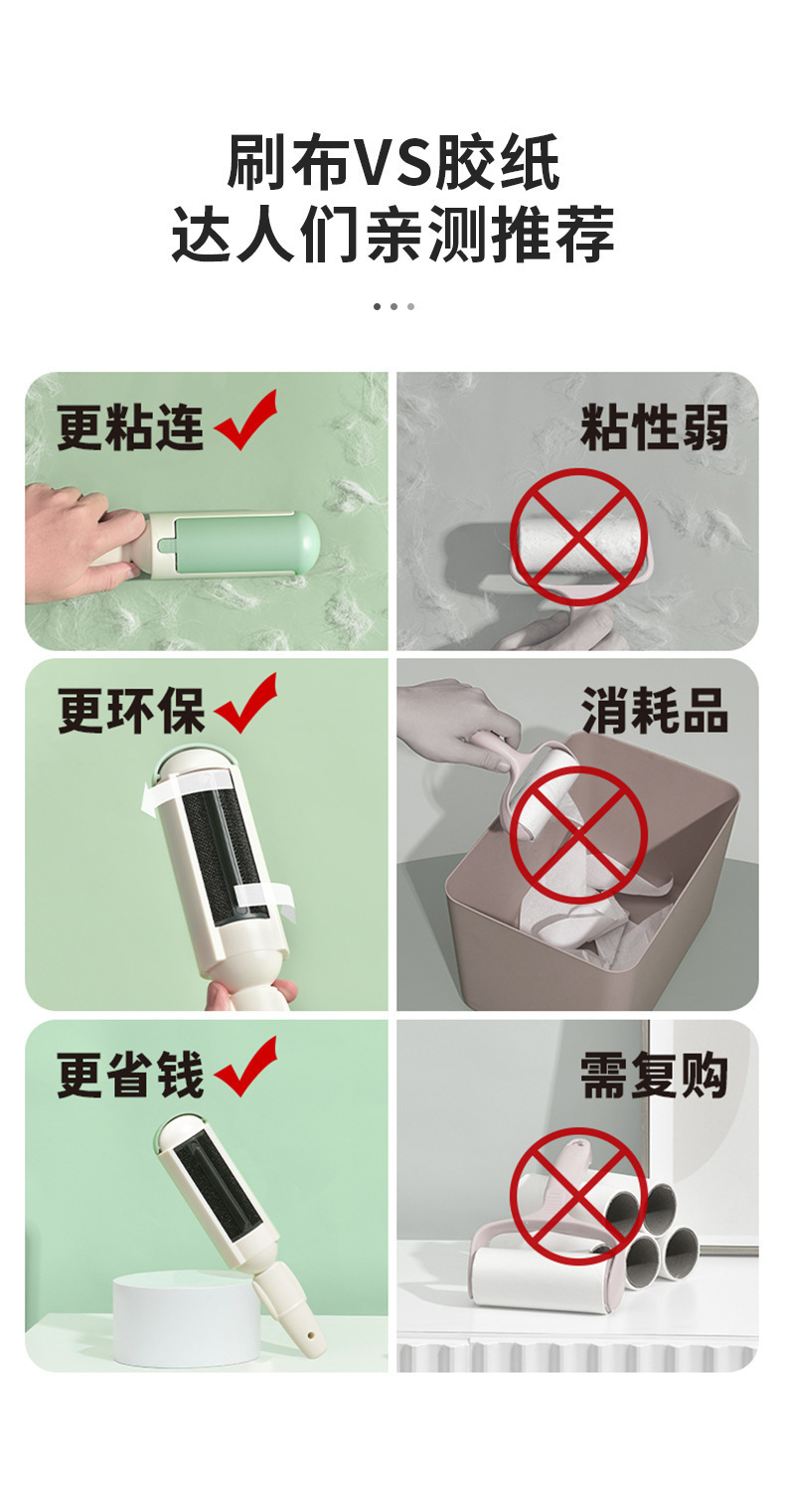 刷布VS胶纸
达人们亲测推荐

更粘连

粘性弱

更环保

消耗品

更省钱

需复购