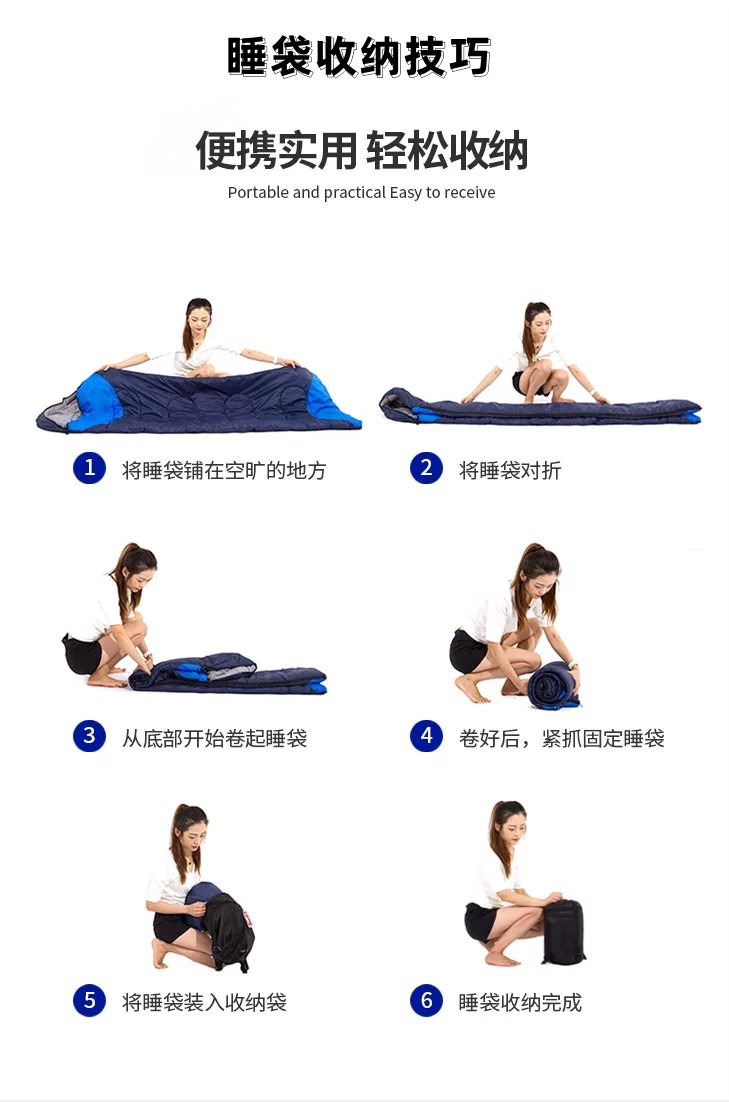 睡袋收纳技巧

便携实用 轻松收纳

Portable and practical Easy to receive

1 将睡袋铺在空旷的地方

2 将睡袋对折

3 从底部开始卷起睡袋

4 卷好后，紧抓固定睡袋

5 将睡袋装入收纳袋

6 睡袋收纳完成