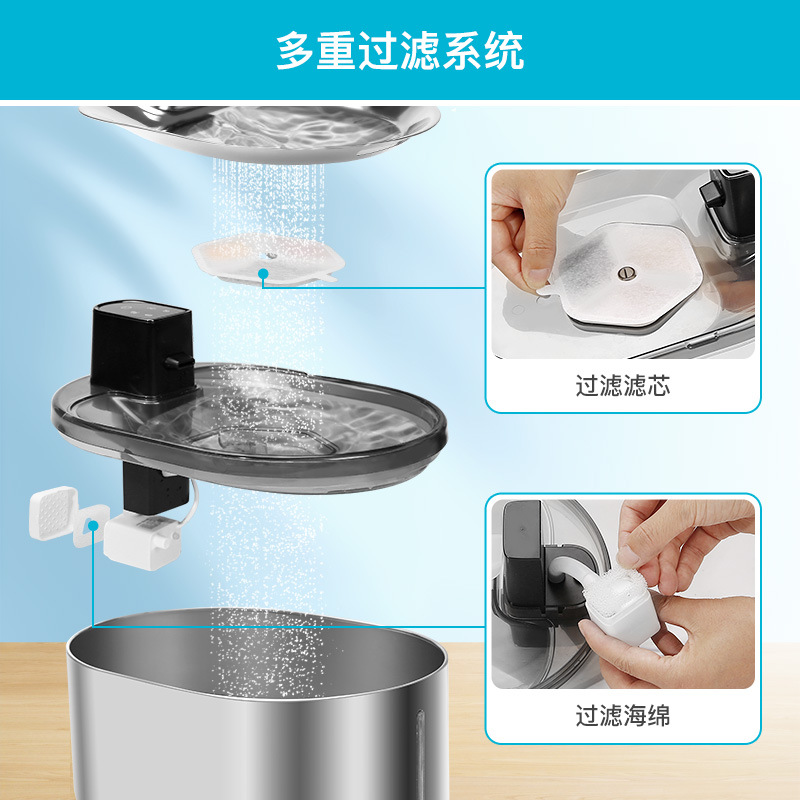 多重过滤系统

过滤滤芯

过滤海绵