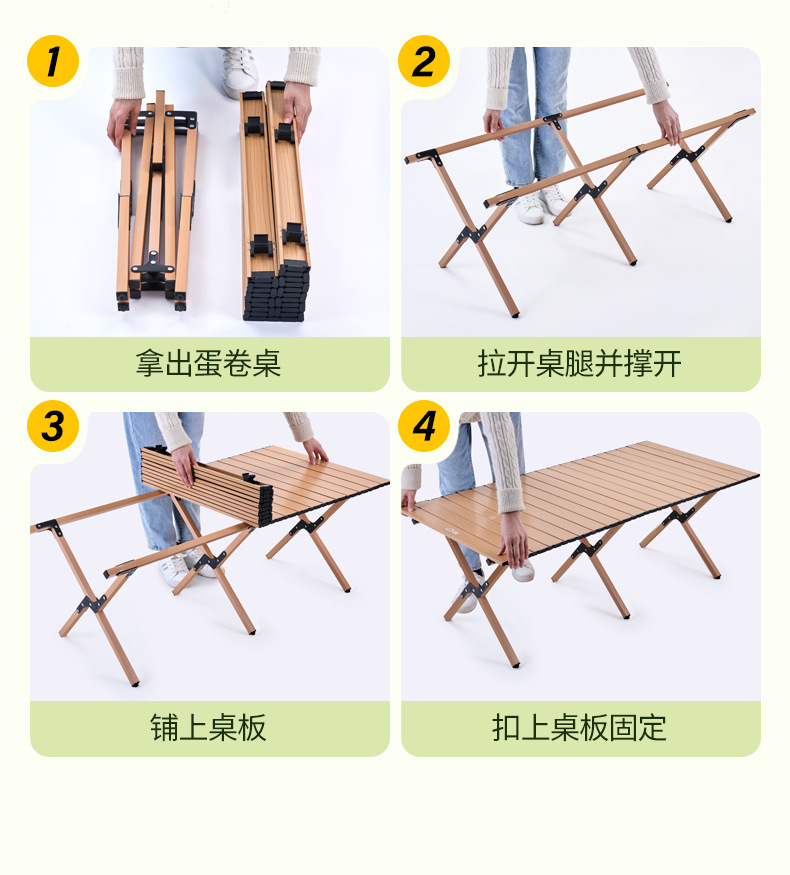 1

拿出蛋卷桌

2

拉开桌腿并撑开

3

铺上桌板

4

扣上桌板固定