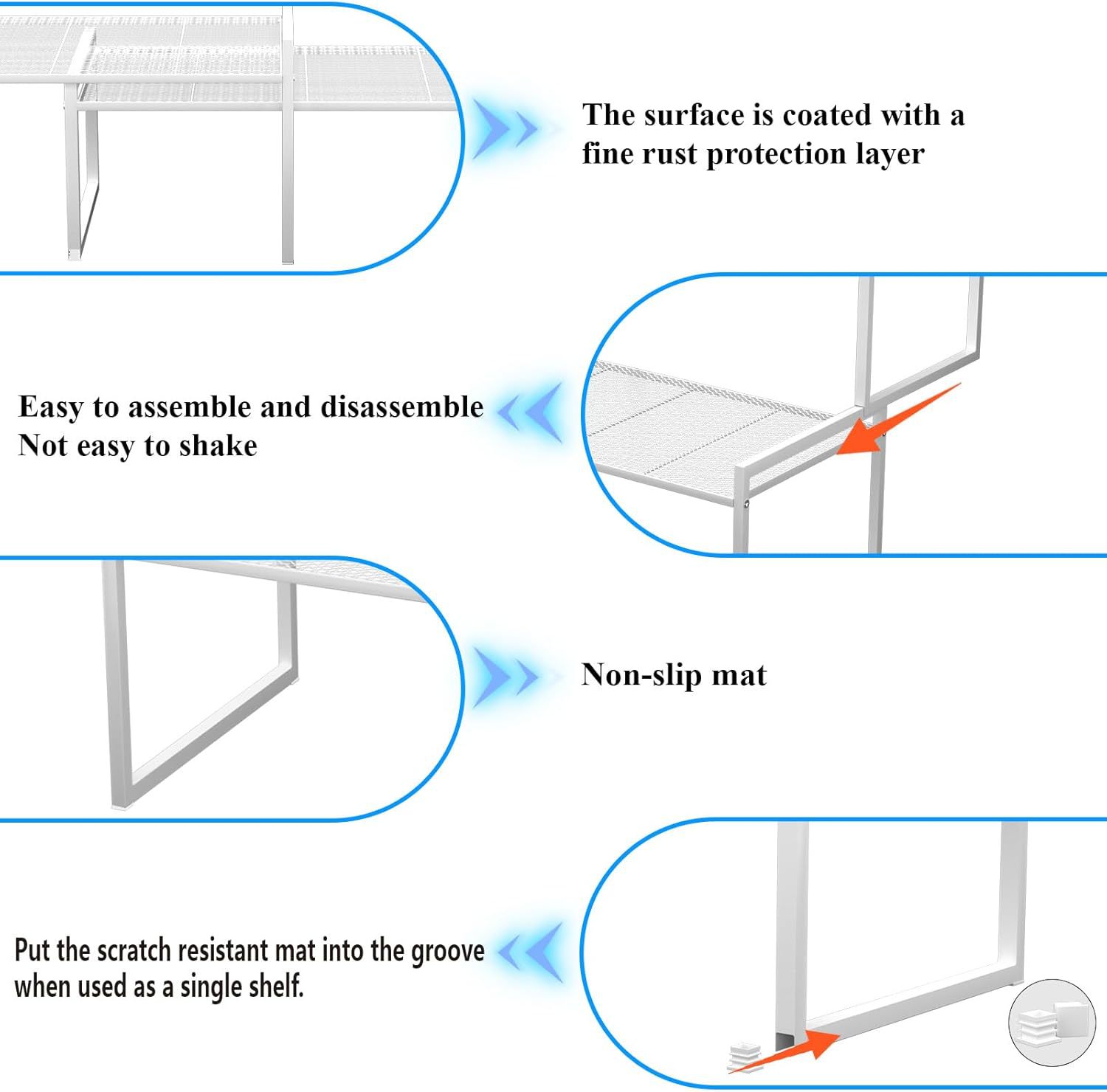 The surface is coated with a fine rust protection layer

Easy to assemble and disassemble
Not easy to shake

Non-slip mat

Put the scratch resistant mat into the groove when used as a single shelf.