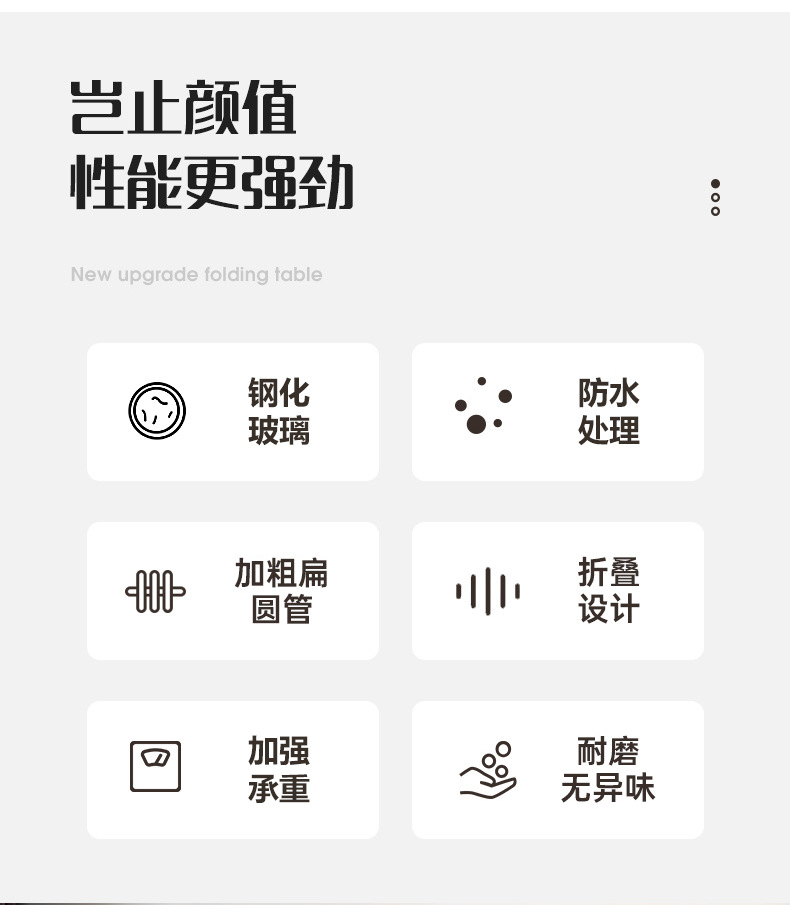 岂止颜值
性能更强劲

New upgrade folding table

钢化
玻璃

防水
处理

加粗扁
圆管

折叠
设计

加强
承重

耐磨
无异味