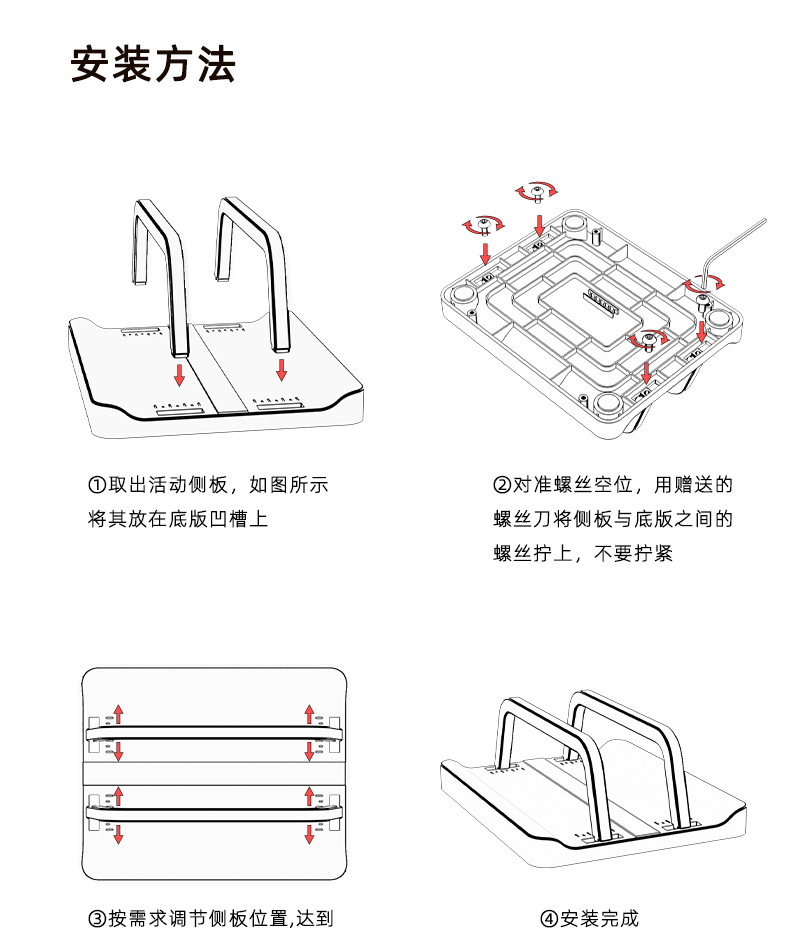 安装方法

①取出活动侧板，如图所示将其放在底版凹槽上

②对准螺丝空位，用赠送的螺丝刀将侧板与底版之间的螺丝拧上，不要拧紧

③按需求调节侧板位置,达到

④安装完成