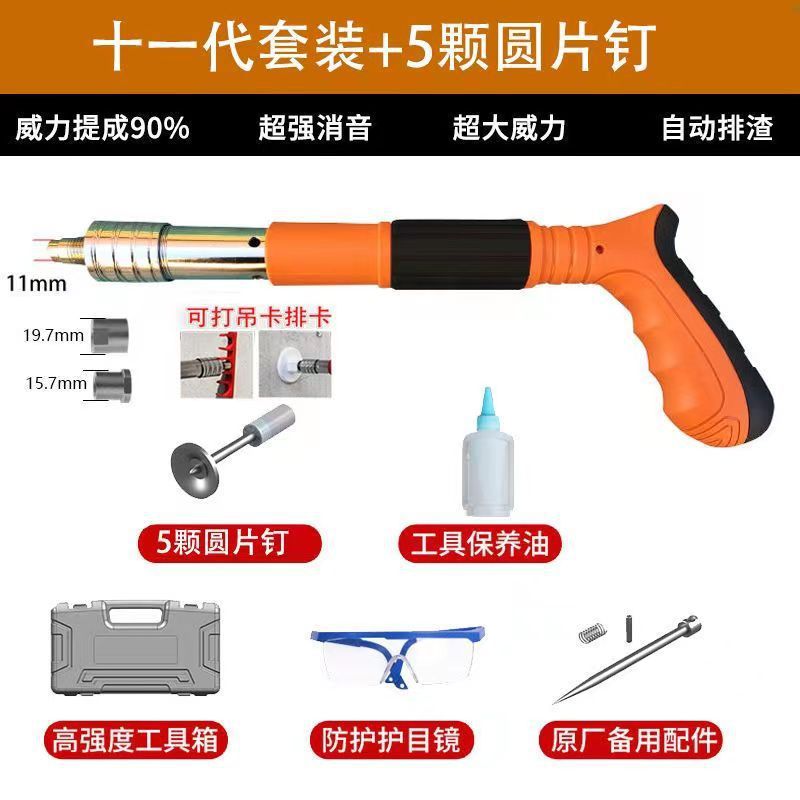 十一代套装+5颗圆片钉

威力提成90%　超强消音　超大威力　自动排渣

11mm

19.7mm

15.7mm

可打吊卡排卡

5颗圆片钉

工具保养油

高强度工具箱

防护护目镜

原厂备用配件