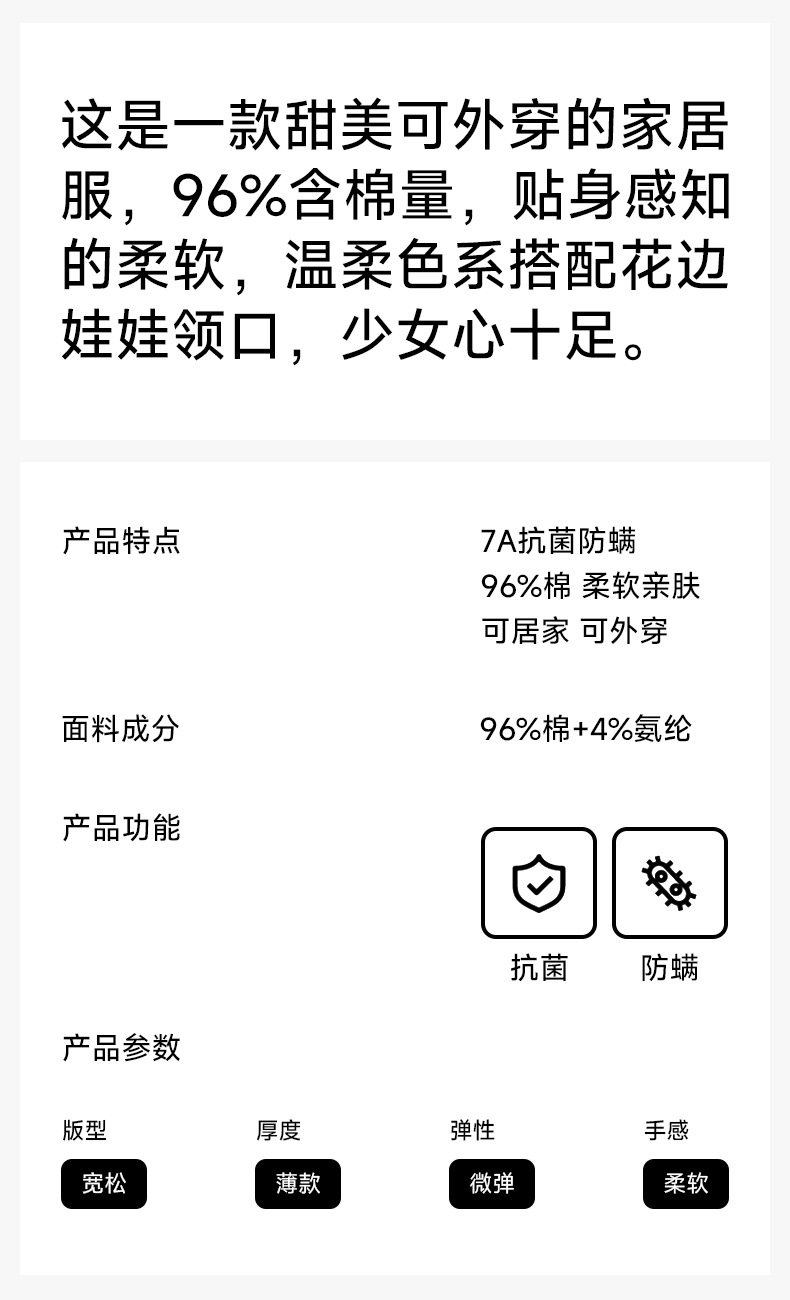 这是一款甜美可外穿的家居服，96%含棉量，贴身感知的柔软，温柔色系搭配花边娃娃领口，少女心十足。

产品特点

7A抗菌防螨
96%棉 柔软亲肤
可居家 可外穿

面料成分

96%棉+4%氨纶

产品功能

抗菌 防螨

产品参数

版型
宽松

厚度
薄款

弹性
微弹

手感
柔软