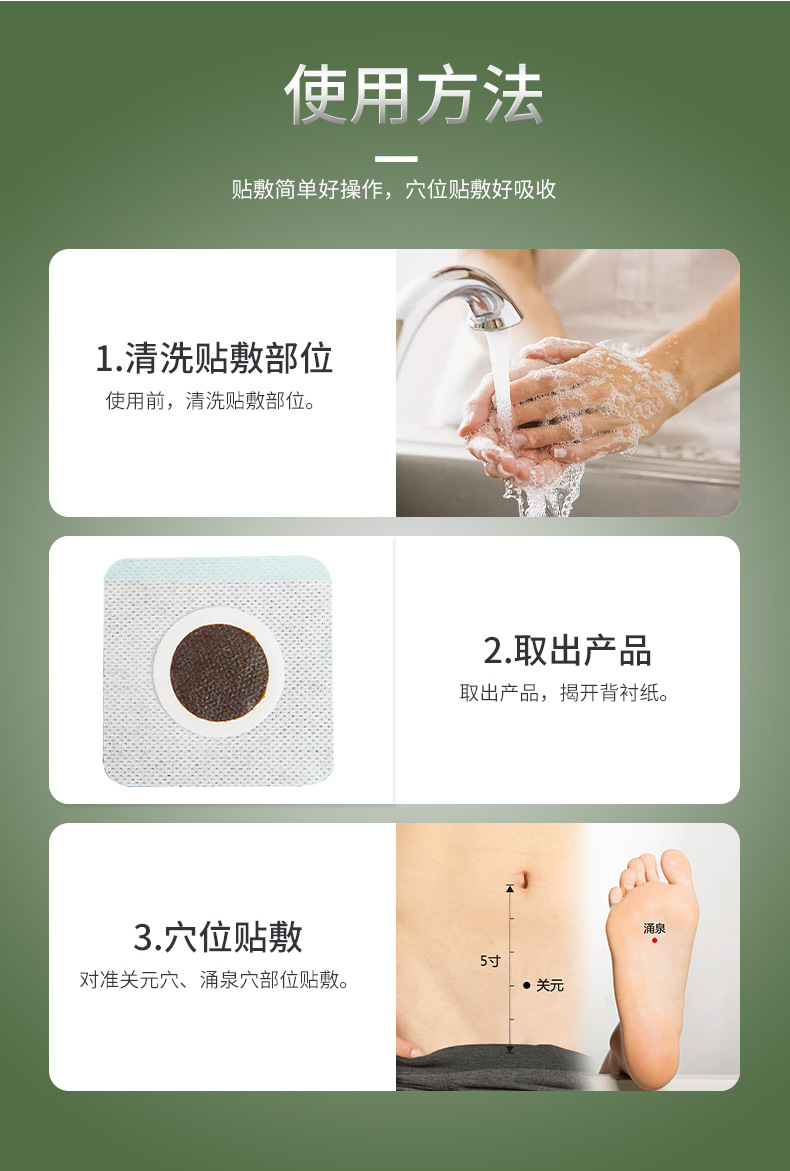 使用方法

贴敷简单好操作，穴位贴敷好吸收

1.清洗贴敷部位

使用前，清洗贴敷部位。

2.取出产品

取出产品，揭开背衬纸。

3.穴位贴敷

对准关元穴、涌泉穴部位贴敷。

5寸

关元

涌泉