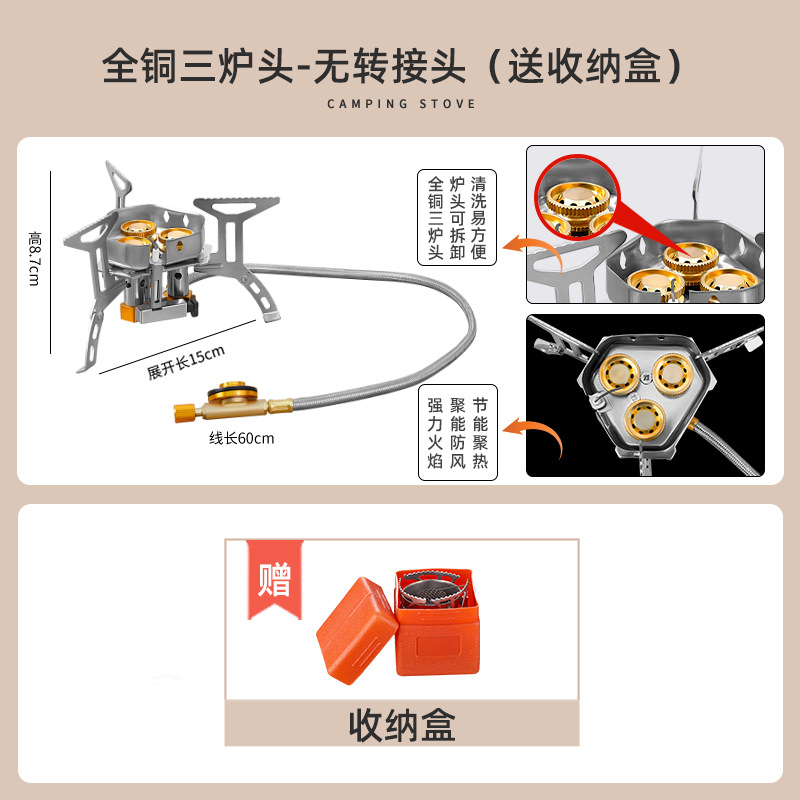 全铜三炉头-无转接头（送收纳盒）

CAMPING STOVE

高8.7cm

展开长15cm

线长60cm

全铜三炉头

炉头可拆卸

清洗易方便

强力火焰

聚能防风

节能聚热

赠

收纳盒