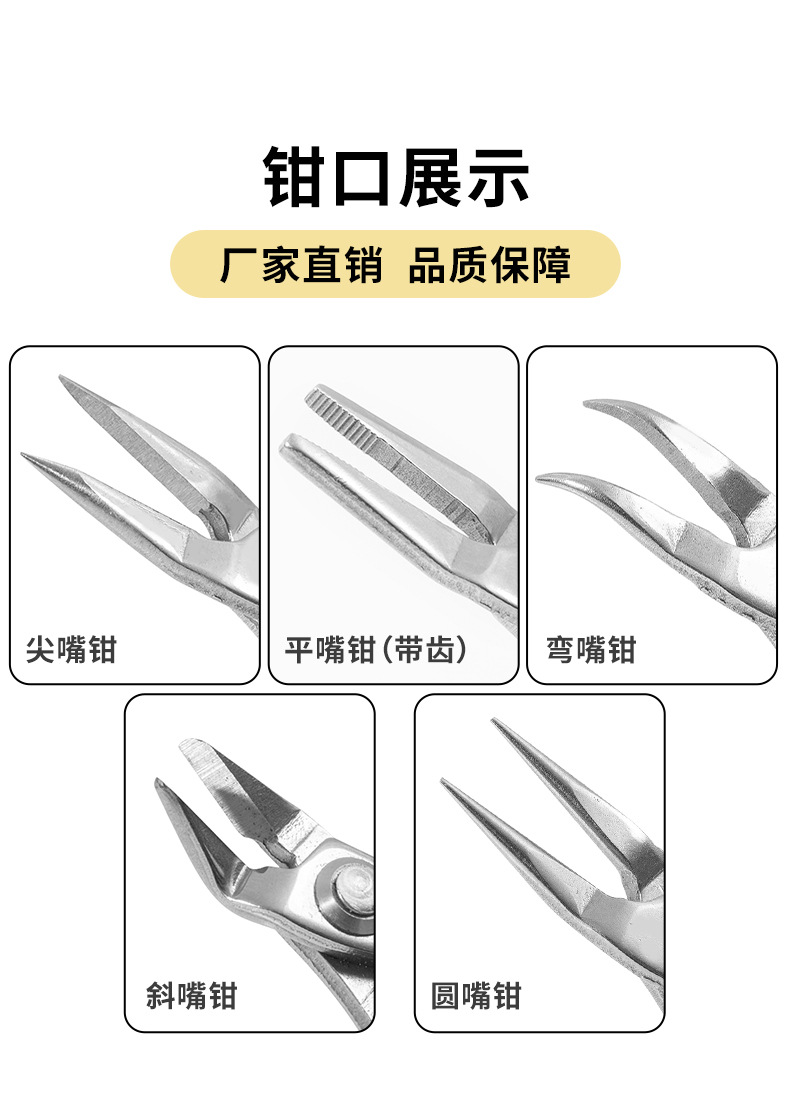 钳口展示

厂家直销 品质保障

尖嘴钳

平嘴钳(带齿)

弯嘴钳

斜嘴钳

圆嘴钳