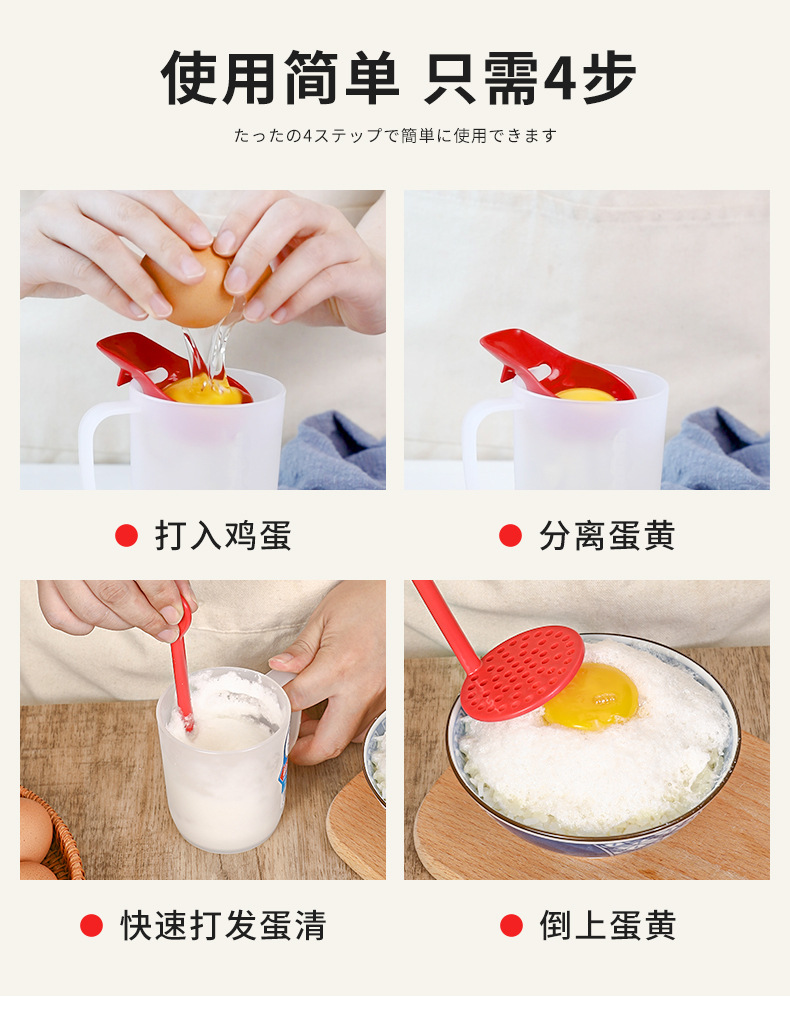 使用简单 只需4步

たったの4ステップで簡単に使用できます

打入鸡蛋

分离蛋黄

快速打发蛋清

倒上蛋黄