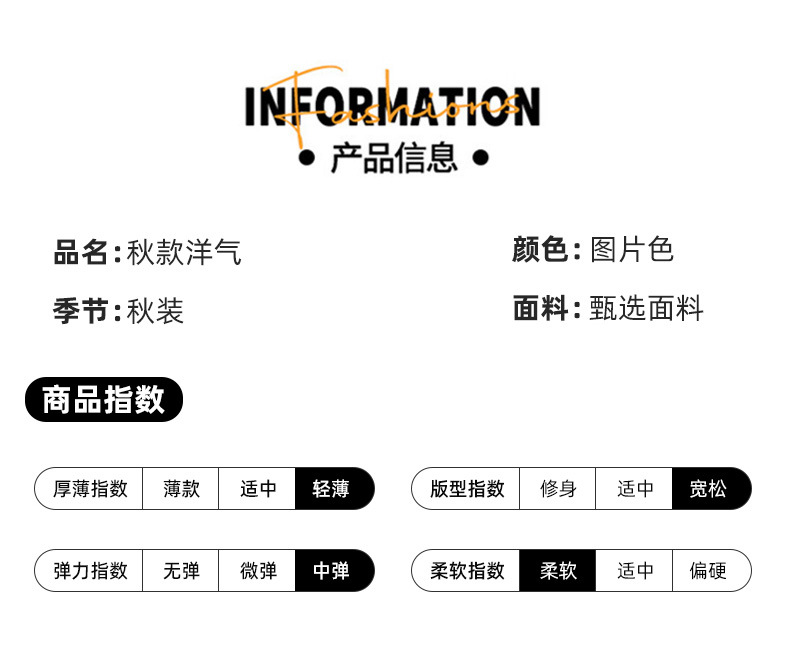 INFORMATION
Fashions
• 产品信息 •

品名:秋款洋气

季节:秋装

颜色:图片色

面料:甄选面料

商品指数

厚薄指数 薄款 适中 轻薄

弹力指数 无弹 微弹 中弹

版型指数 修身 适中 宽松

柔软指数 柔软 适中 偏硬