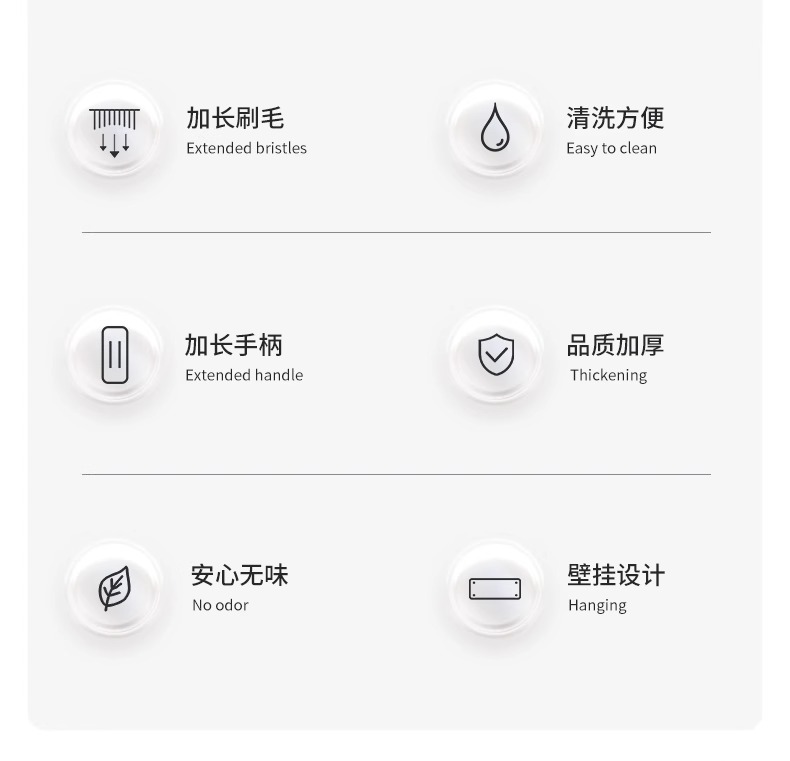 加长刷毛
Extended bristles

清洗方便
Easy to clean

加长手柄
Extended handle

品质加厚
Thickening

安心无味
No odor

壁挂设计
Hanging