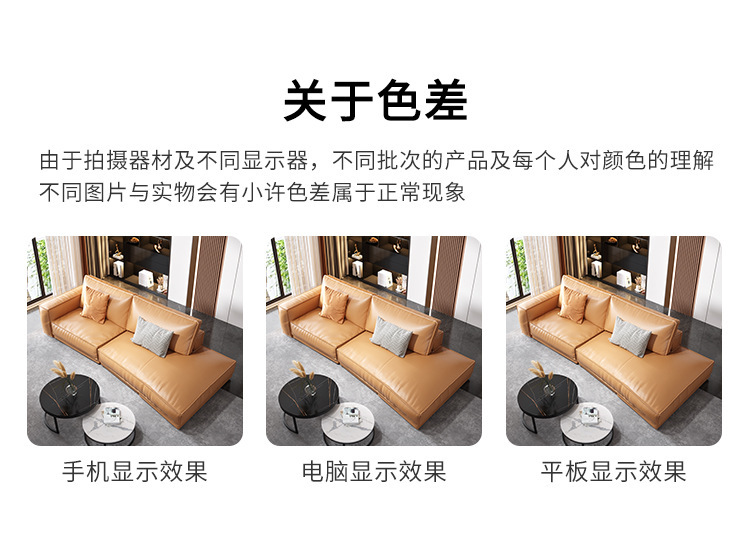 关于色差

由于拍摄器材及不同显示器，不同批次的产品及每个人对颜色的理解不同图片与实物会有小许色差属于正常现象

手机显示效果

电脑显示效果

平板显示效果