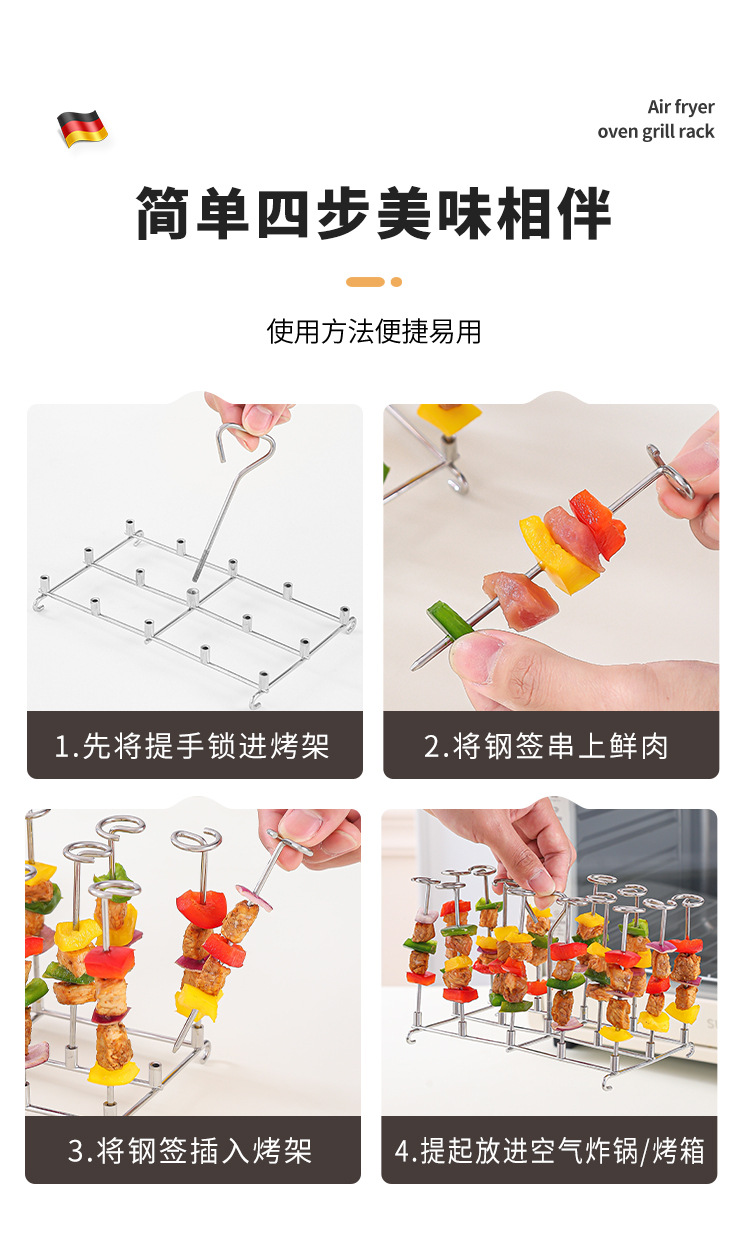 Air fryer
oven grill rack

简单四步美味相伴

使用方法便捷易用

1.先将提手锁进烤架

2.将钢签串上鲜肉

3.将钢签插入烤架

4.提起放进空气炸锅/烤箱